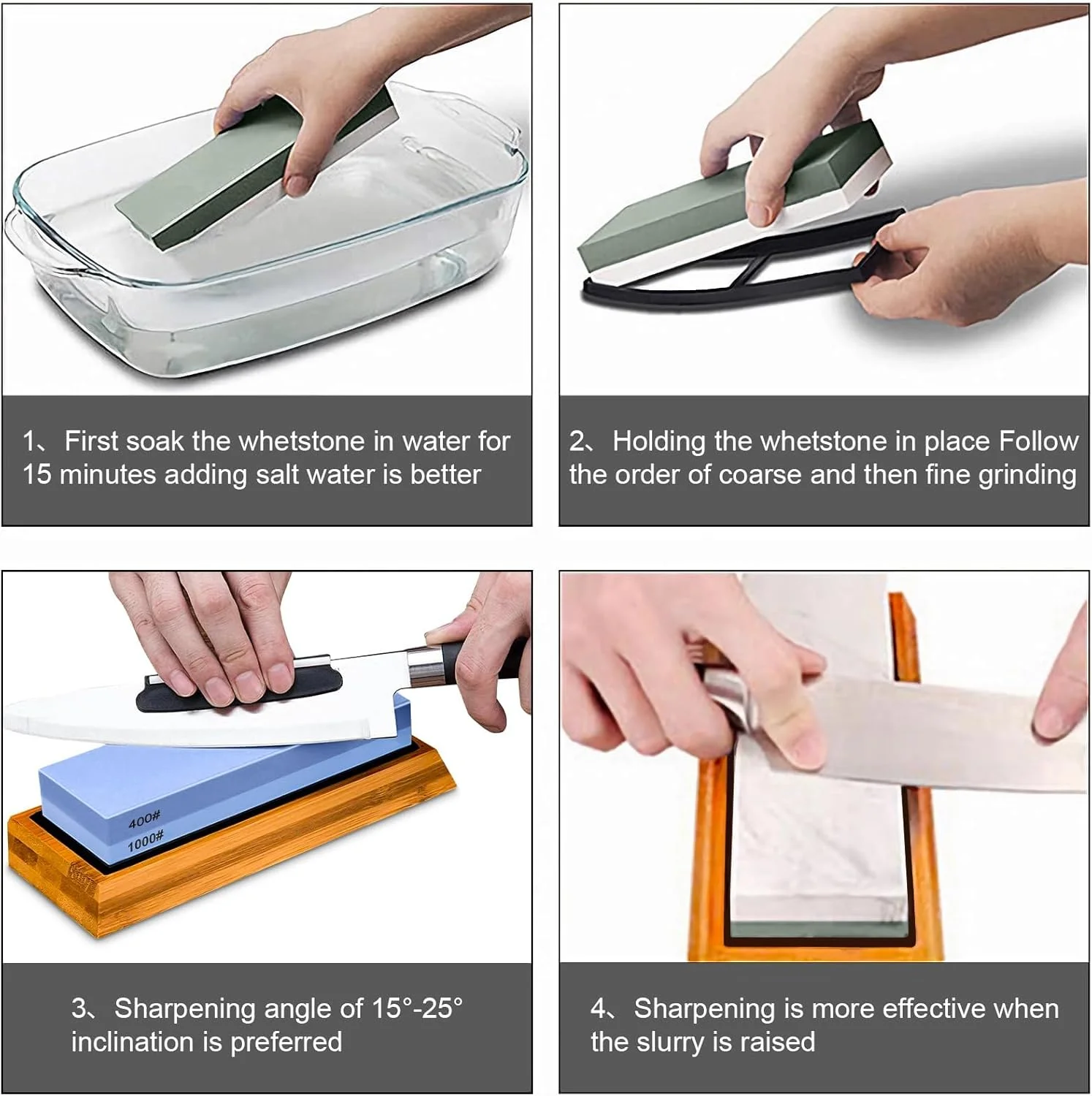 1、First soak the whetstone in water for 15 minutes adding salt water is better

2、Holding the whetstone in place Follow the order of coarse and then fine grinding

400#
1000#

3、Sharpening angle of 15°-25° inclination is preferred

4、Sharpening is more effective when the slurry is raised