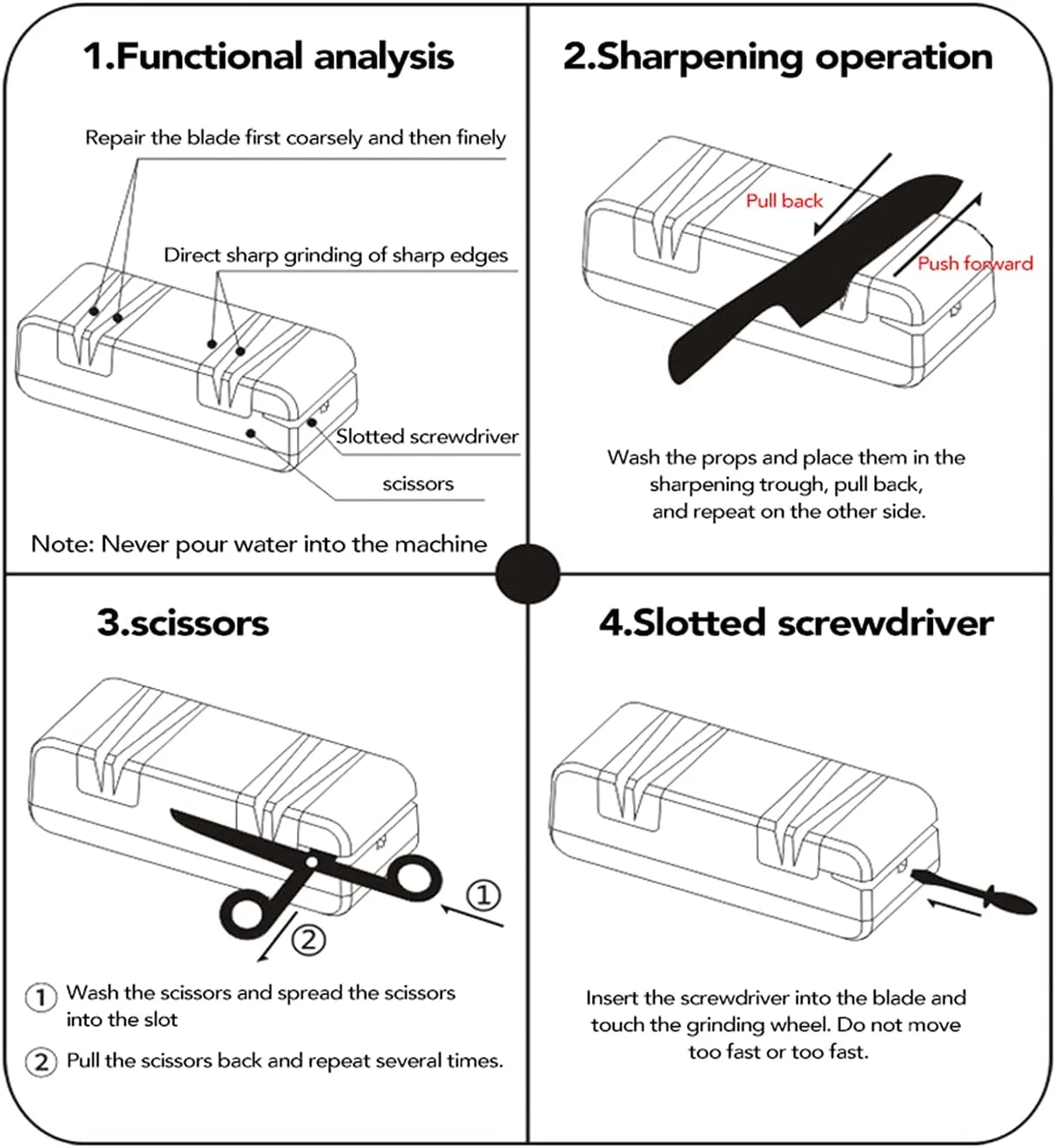 1.Functional analysis

Repair the blade first coarsely and then finely

Direct sharp grinding of sharp edges

Slotted screwdriver

scissors

Note: Never pour water into the machine

2.Sharpening operation

Pull back

Push forward

Wash the props and place them in the sharpening trough, pull back, and repeat on the other side.

3.scissors

①

②

① Wash the scissors and spread the scissors into the slot

② Pull the scissors back and repeat several times.

4.Slotted screwdriver

Insert the screwdriver into the blade and touch the grinding wheel. Do not move too fast or too fast.