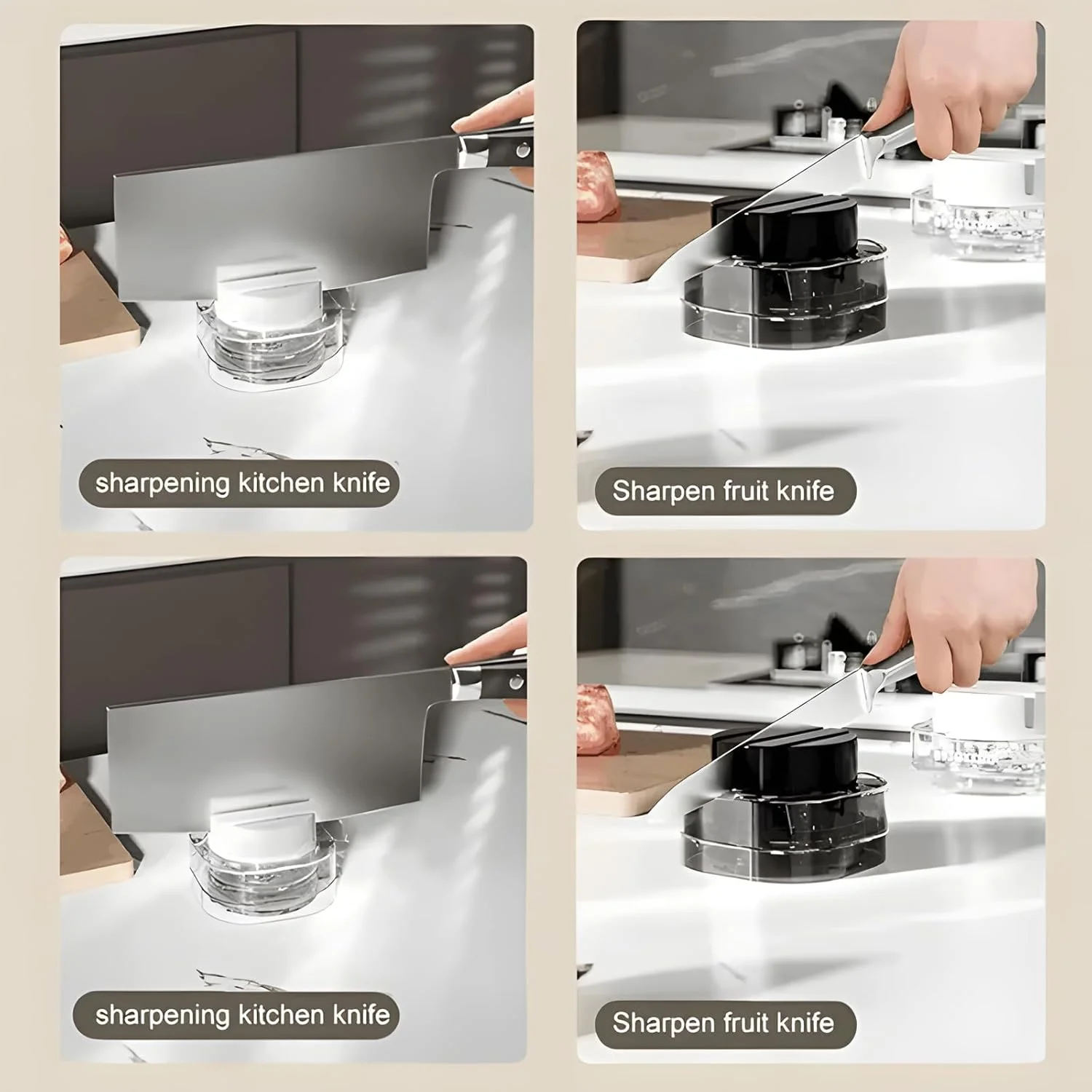 sharpening kitchen knife

Sharpen fruit knife

sharpening kitchen knife

Sharpen fruit knife