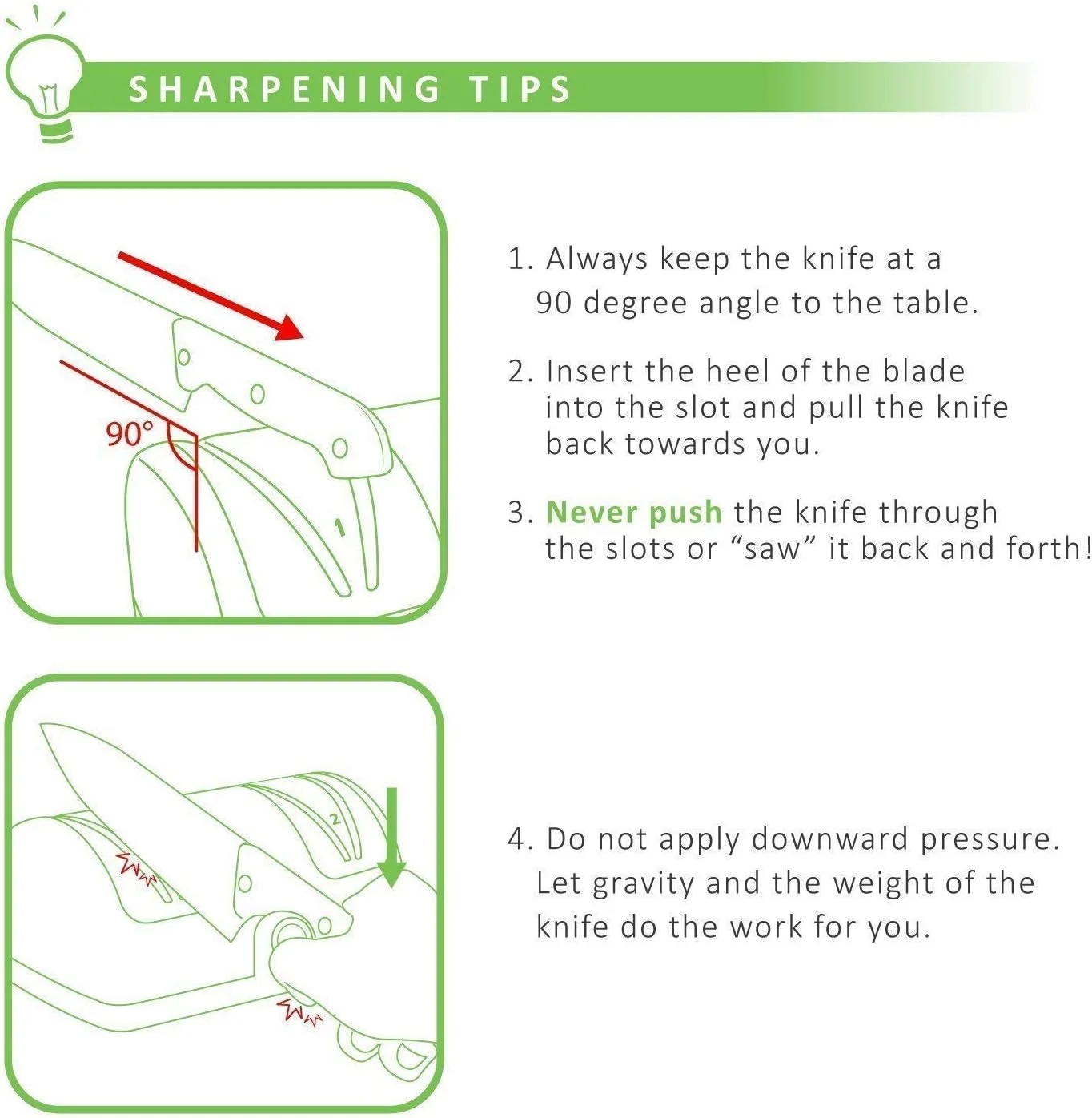 SHARPENING TIPS

90°

1

1. Always keep the knife at a 90 degree angle to the table.

2. Insert the heel of the blade into the slot and pull the knife back towards you.

3. Never push the knife through the slots or “saw” it back and forth!

2

4. Do not apply downward pressure. Let gravity and the weight of the knife do the work for you.