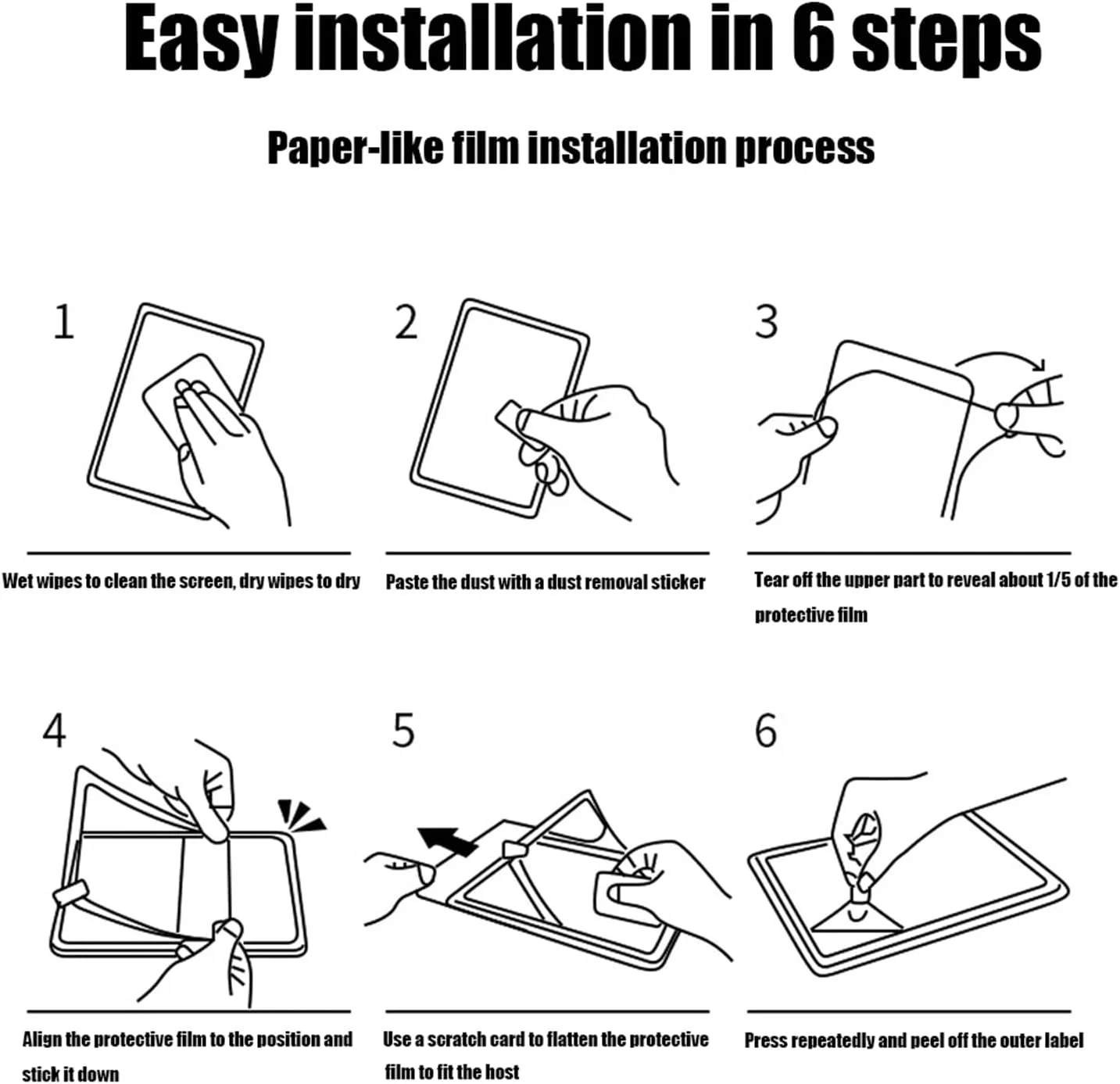 Easy installation in 6 steps

Paper-like film installation process

1

Wet wipes to clean the screen, dry wipes to dry

2

Paste the dust with a dust removal sticker

3

Tear off the upper part to reveal about 1/5 of the protective film

4

Align the protective film to the position and stick it down

5

Use a scratch card to flatten the protective film to fit the host

6

Press repeatedly and peel off the outer label