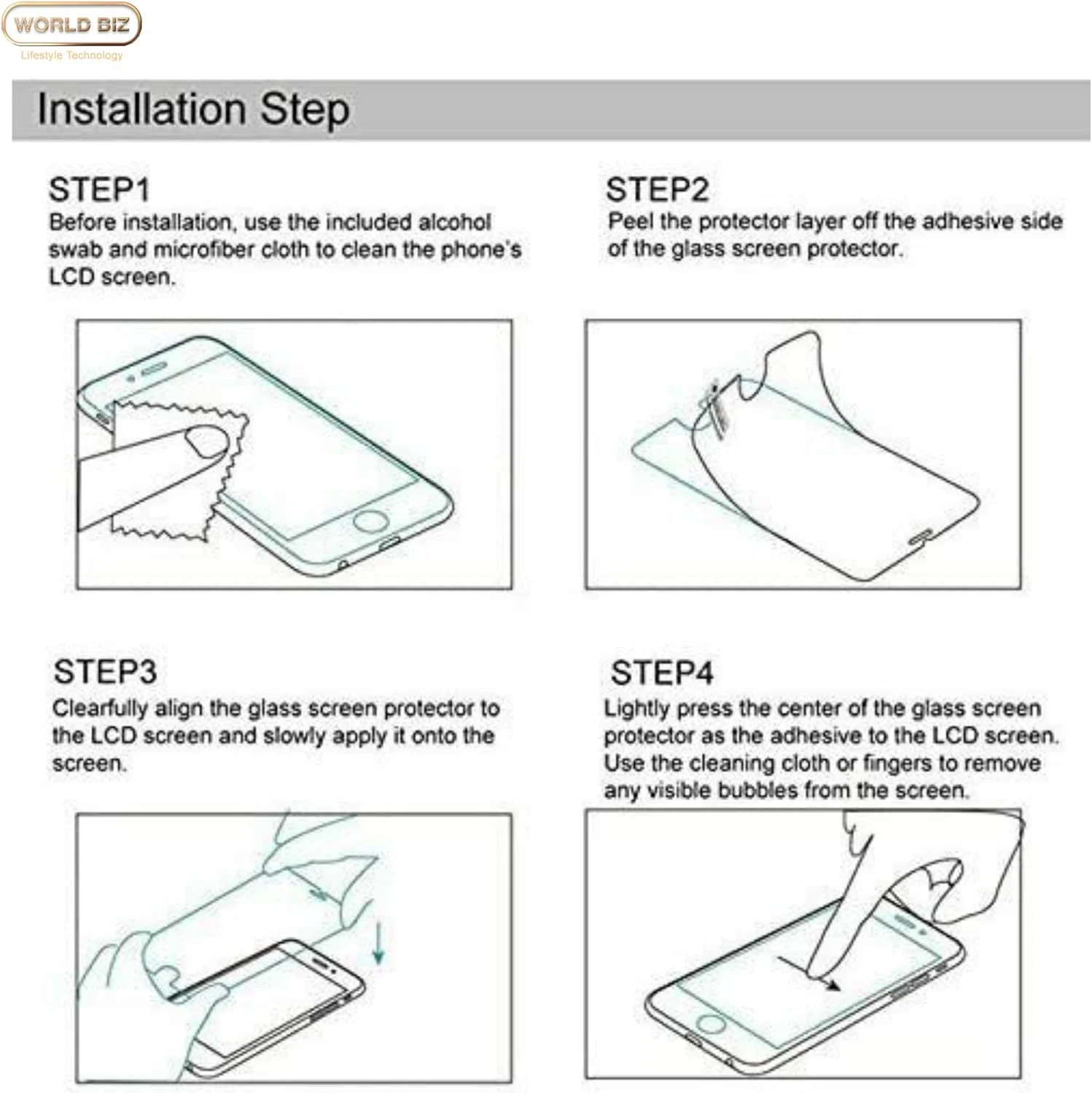 WORLD BIZ
Lifestyle Technology

Installation Step

STEP1
Before installation, use the included alcohol swab and microfiber cloth to clean the phone's LCD screen.

STEP2
Peel the protector layer off the adhesive side of the glass screen protector.

STEP3
Clearfully align the glass screen protector to the LCD screen and slowly apply it onto the screen.

STEP4
Lightly press the center of the glass screen protector as the adhesive to the LCD screen. Use the cleaning cloth or fingers to remove any visible bubbles from the screen.