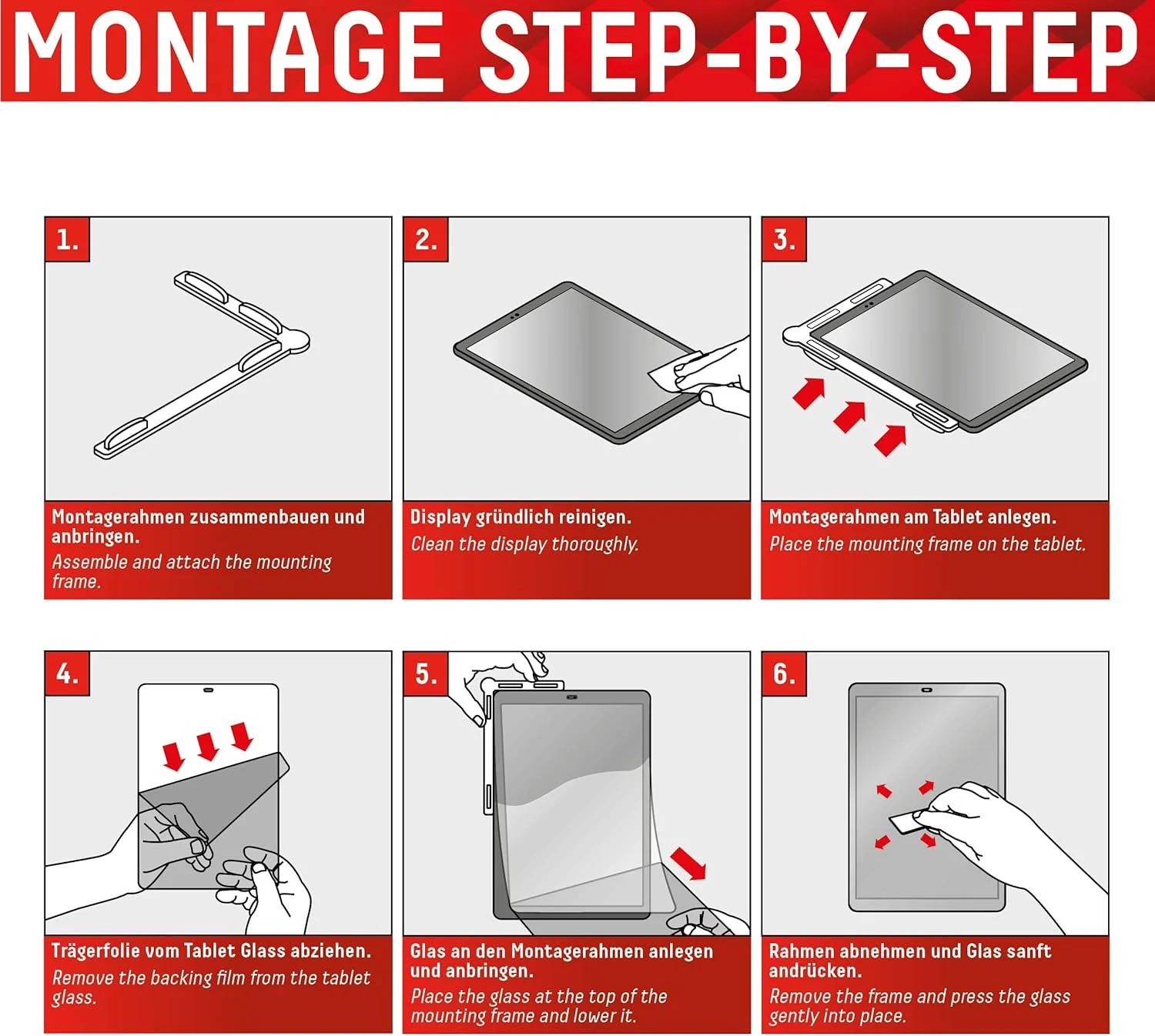 MONTAGE STEP-BY-STEP

1.

Montagerahmen zusammenbauen und anbringen.
Assemble and attach the mounting frame.

2.

Display gründlich reinigen.
Clean the display thoroughly.

3.

Montagerahmen am Tablet anlegen.
Place the mounting frame on the tablet.

4.

Trägerfolie vom Tablet Glass abziehen.
Remove the backing film from the tablet glass.

5.

Glas an den Montagerahmen anlegen und anbringen.
Place the glass at the top of the mounting frame and lower it.

6.

Rahmen abnehmen und Glas sanft andrücken.
Remove the frame and press the glass gently into place.