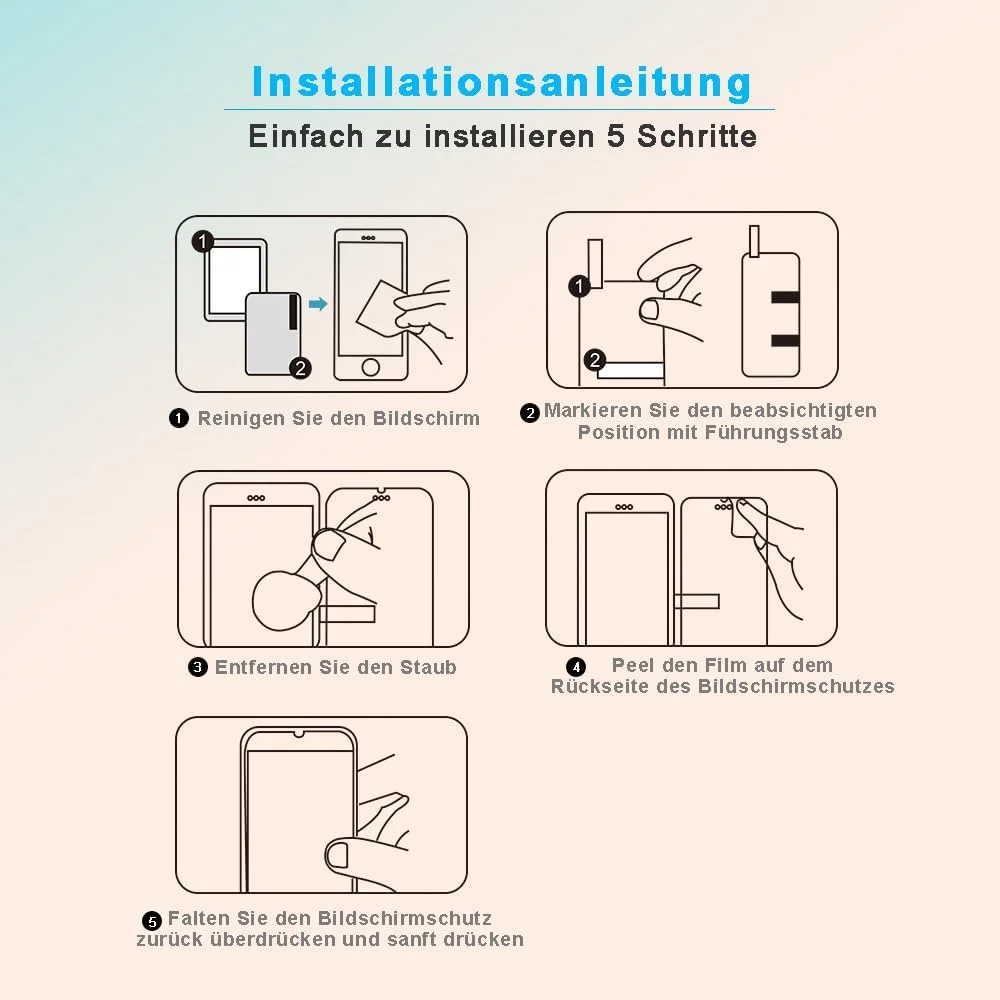 Installationsanleitung

Einfach zu installieren 5 Schritte

1

2

1 Reinigen Sie den Bildschirm

1

2

2 Markieren Sie den beabsichtigten Position mit Führungsstab

3 Entfernen Sie den Staub

4 Peel den Film auf dem Rückseite des Bildschirmschutzes

5 Falten Sie den Bildschirmschutz zurück überdrücken und sanft drücken