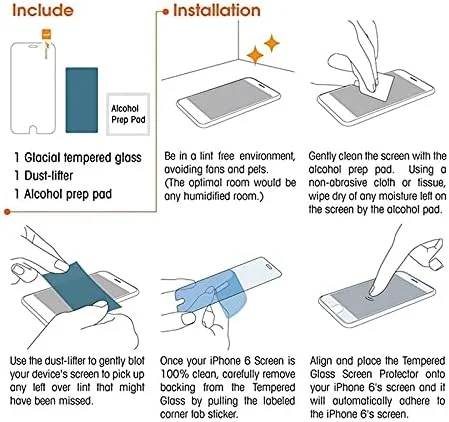 Include

Alcohol Prep Pad

1 Glacial tempered glass
1 Dust-lifter
1 Alcohol prep pad

Installation

Be in a lint free environment, avoiding fans and pets. (The optimal room would be any humidified room.)

Gently clean the screen with the alcohol prep pad. Using a non-abrasive cloth or tissue, wipe dry of any moisture left on the screen by the alcohol pad.

Use the dust-lifter to gently blot your device's screen to pick up any left over lint that might have been missed.

Once your iPhone 6 Screen is 100% clean, carefully remove backing from the Tempered Glass by pulling the labeled corner tab sticker.

Align and place the Tempered Glass Screen Protector onto your iPhone 6's screen and it will automatically adhere to the iPhone 6's screen.