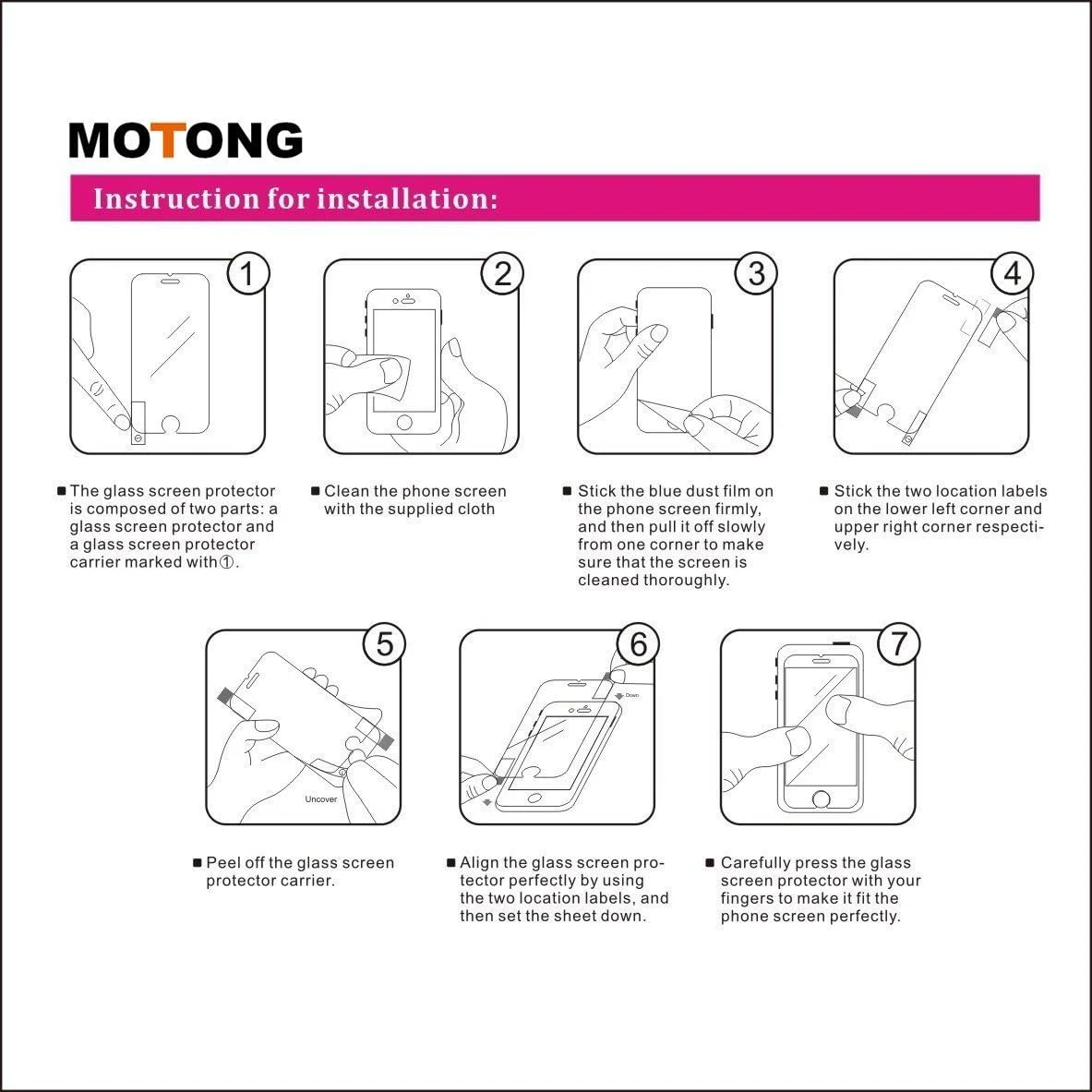 MOTONG

Instruction for installation:

1

■ The glass screen protector is composed of two parts: a glass screen protector and a glass screen protector carrier marked with①.

2

■ Clean the phone screen with the supplied cloth

3

■ Stick the blue dust film on the phone screen firmly, and then pull it off slowly from one corner to make sure that the screen is cleaned thoroughly.

4

■ Stick the two location labels on the lower left corner and upper right corner respectively.

5

Uncover

■ Peel off the glass screen protector carrier.

6

Down

■ Align the glass screen protector perfectly by using the two location labels, and then set the sheet down.

7

■ Carefully press the glass screen protector with your fingers to make it fit the phone screen perfectly.