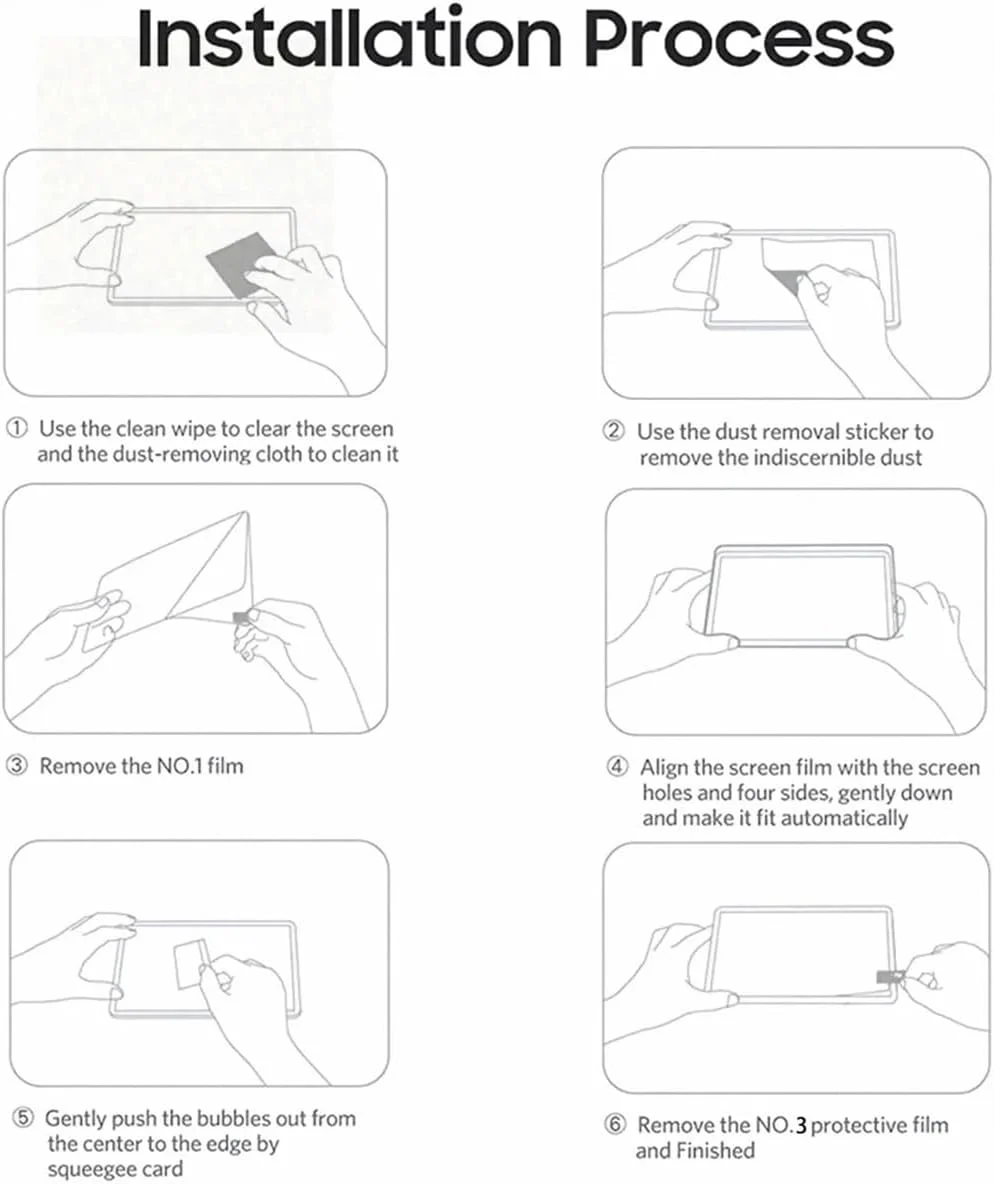 Installation Process

① Use the clean wipe to clear the screen and the dust-removing cloth to clean it

② Use the dust removal sticker to remove the indiscernible dust

③ Remove the NO.1 film

④ Align the screen film with the screen holes and four sides, gently down and make it fit automatically

⑤ Gently push the bubbles out from the center to the edge by squeegee card

⑥ Remove the NO.3 protective film and Finished