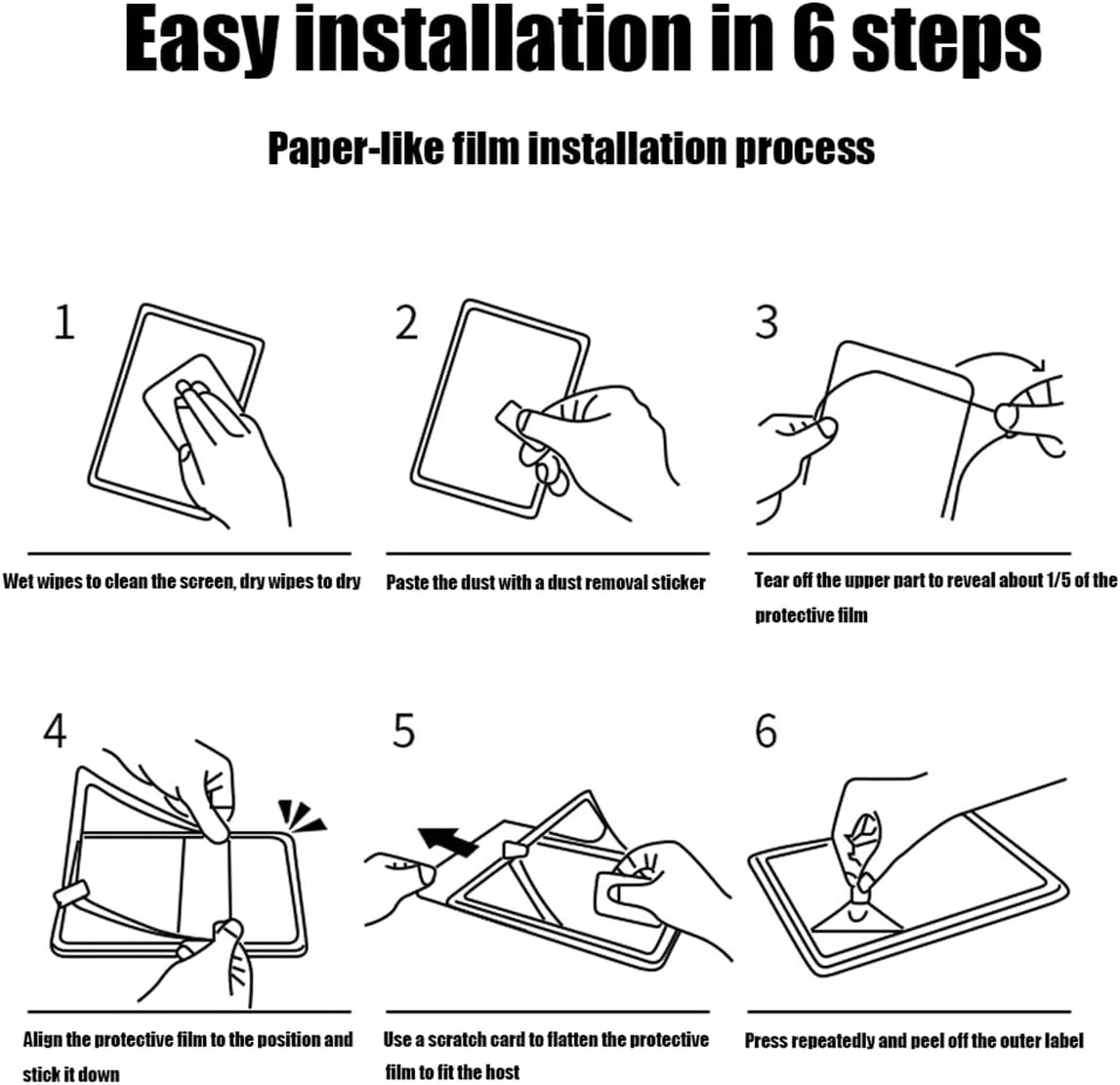 Easy installation in 6 steps

Paper-like film installation process

1

Wet wipes to clean the screen, dry wipes to dry

2

Paste the dust with a dust removal sticker

3

Tear off the upper part to reveal about 1/5 of the protective film

4

Align the protective film to the position and stick it down

5

Use a scratch card to flatten the protective film to fit the host

6

Press repeatedly and peel off the outer label