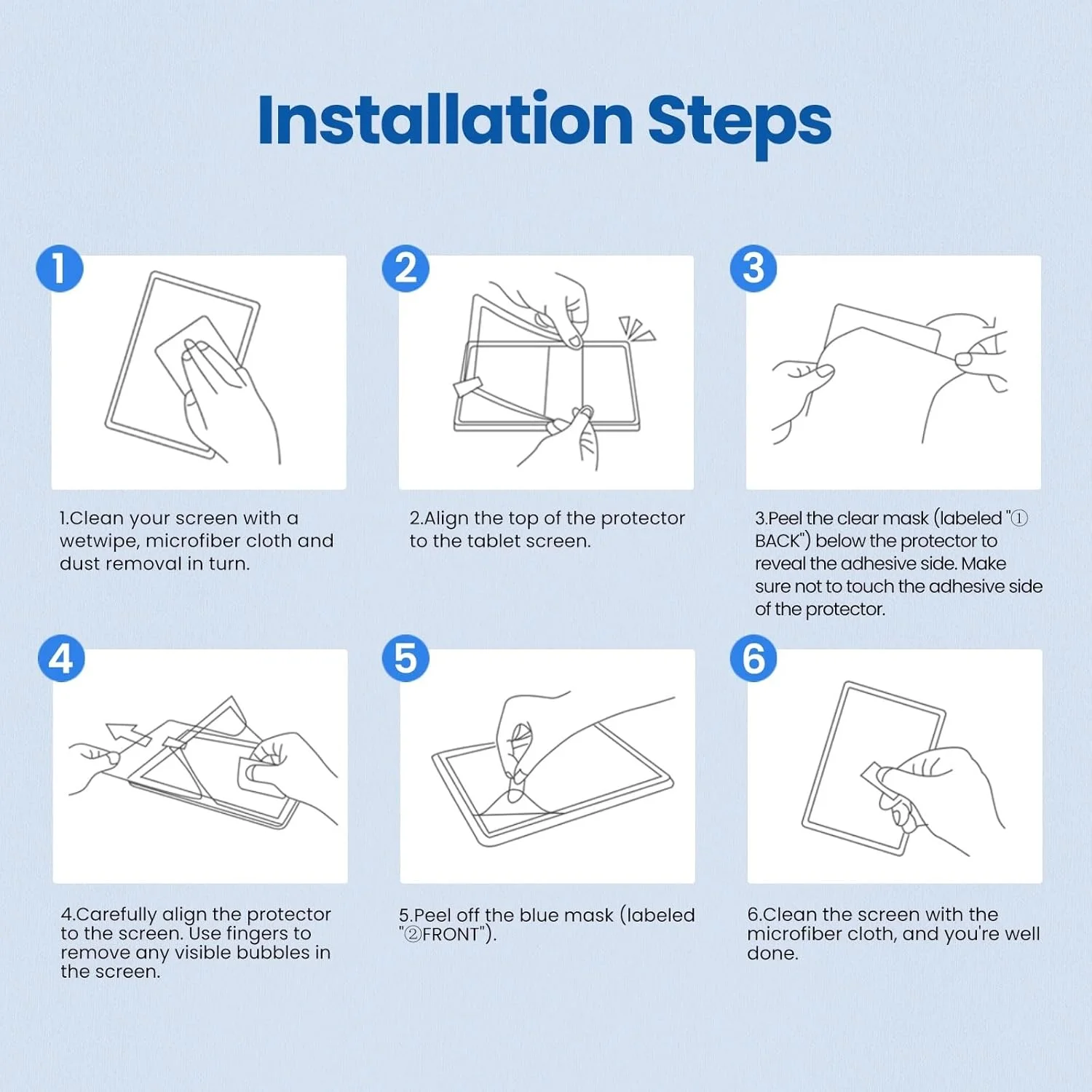 Installation Steps

1

1.Clean your screen with a wetwipe, microfiber cloth and dust removal in turn.

2

2.Align the top of the protector to the tablet screen.

3

3.Peel the clear mask (labeled "① BACK") below the protector to reveal the adhesive side. Make sure not to touch the adhesive side of the protector.

4

4.Carefully align the protector to the screen. Use fingers to remove any visible bubbles in the screen.

5

5.Peel off the blue mask (labeled "②FRONT").

6

6.Clean the screen with the microfiber cloth, and you're well done.