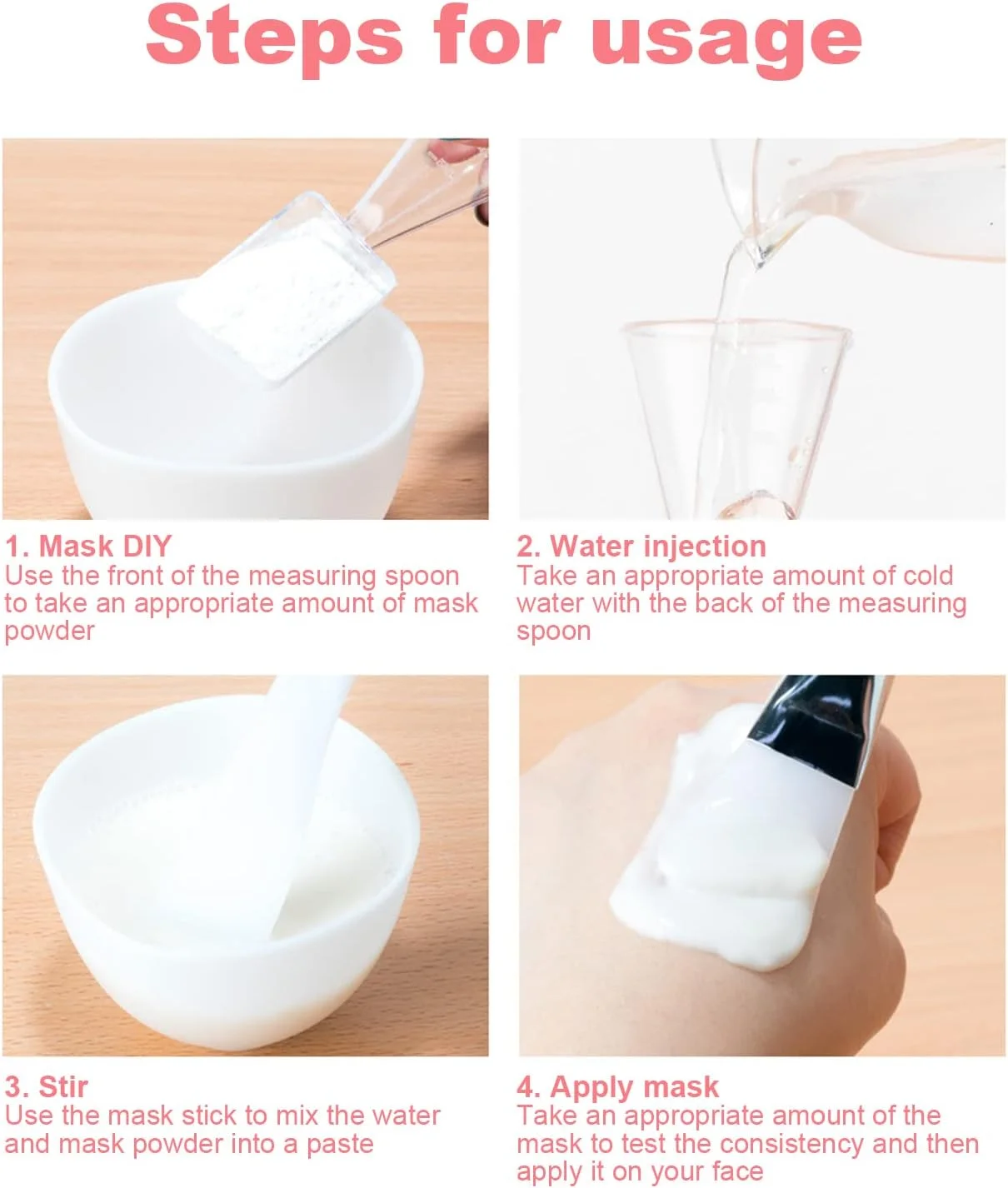 Steps for usage

1. Mask DIY
Use the front of the measuring spoon to take an appropriate amount of mask powder

2. Water injection
Take an appropriate amount of cold water with the back of the measuring spoon

3. Stir
Use the mask stick to mix the water and mask powder into a paste

4. Apply mask
Take an appropriate amount of the mask to test the consistency and then apply it on your face