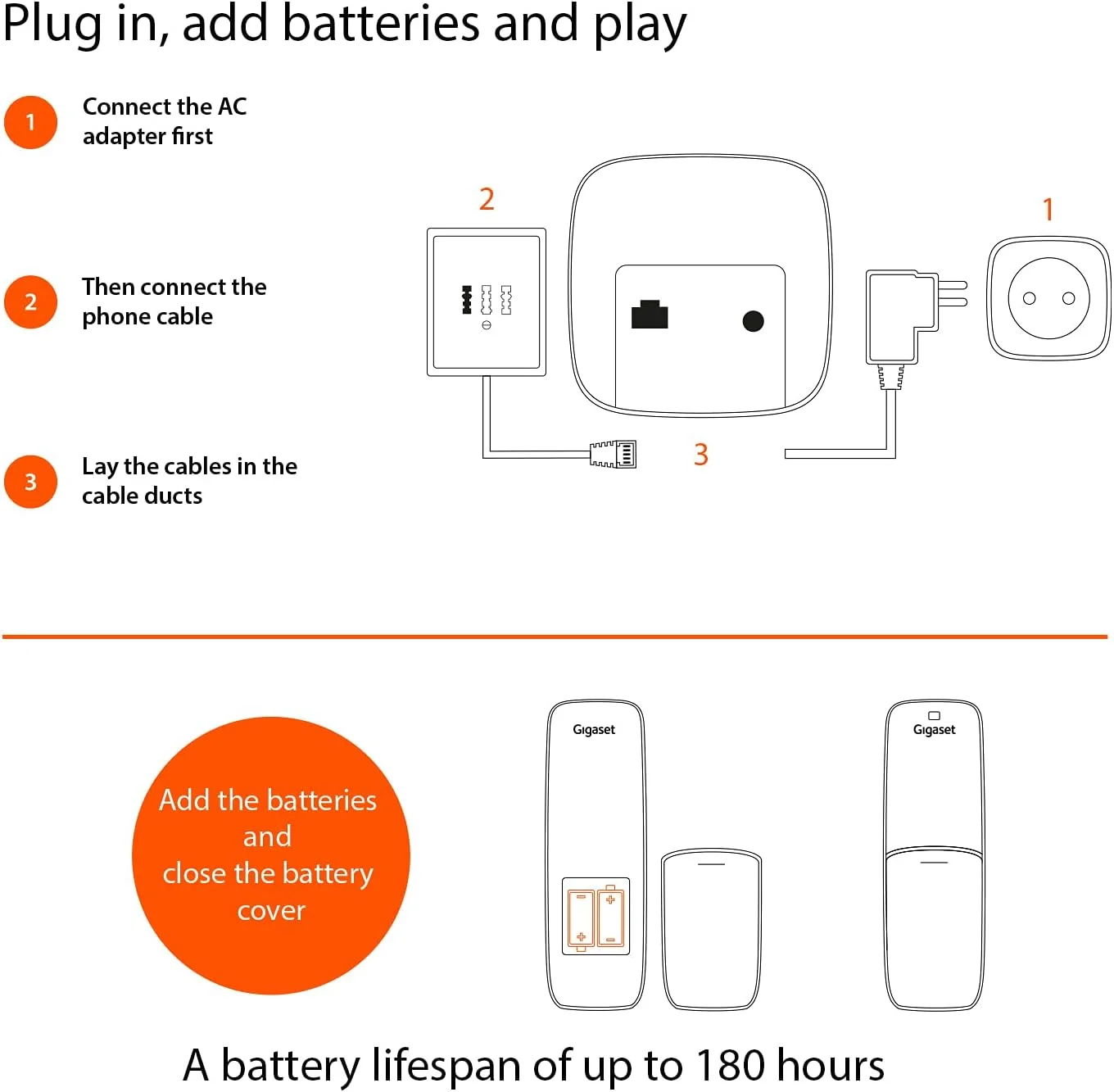 Plug in, add batteries and play

1 Connect the AC adapter first

2 Then connect the phone cable

3 Lay the cables in the cable ducts

2

1

3

Add the batteries and close the battery cover

Gigaset

Gigaset

A battery lifespan of up to 180 hours