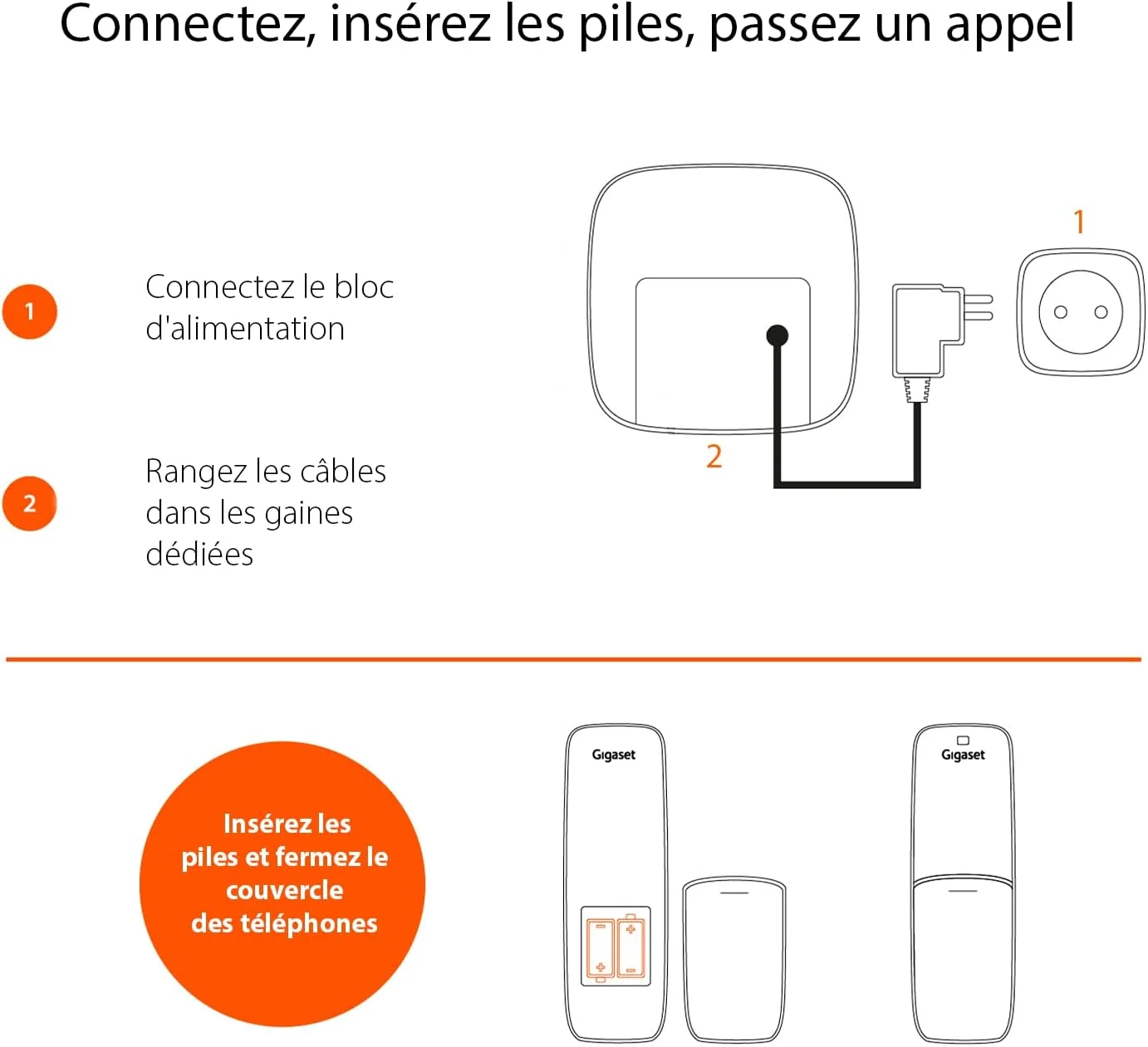 Connectez, insérez les piles, passez un appel

1 Connectez le bloc d'alimentation

2 Rangez les câbles dans les gaines dédiées

1

2

Insérez les piles et fermez le couvercle des téléphones

Gigaset

Gigaset