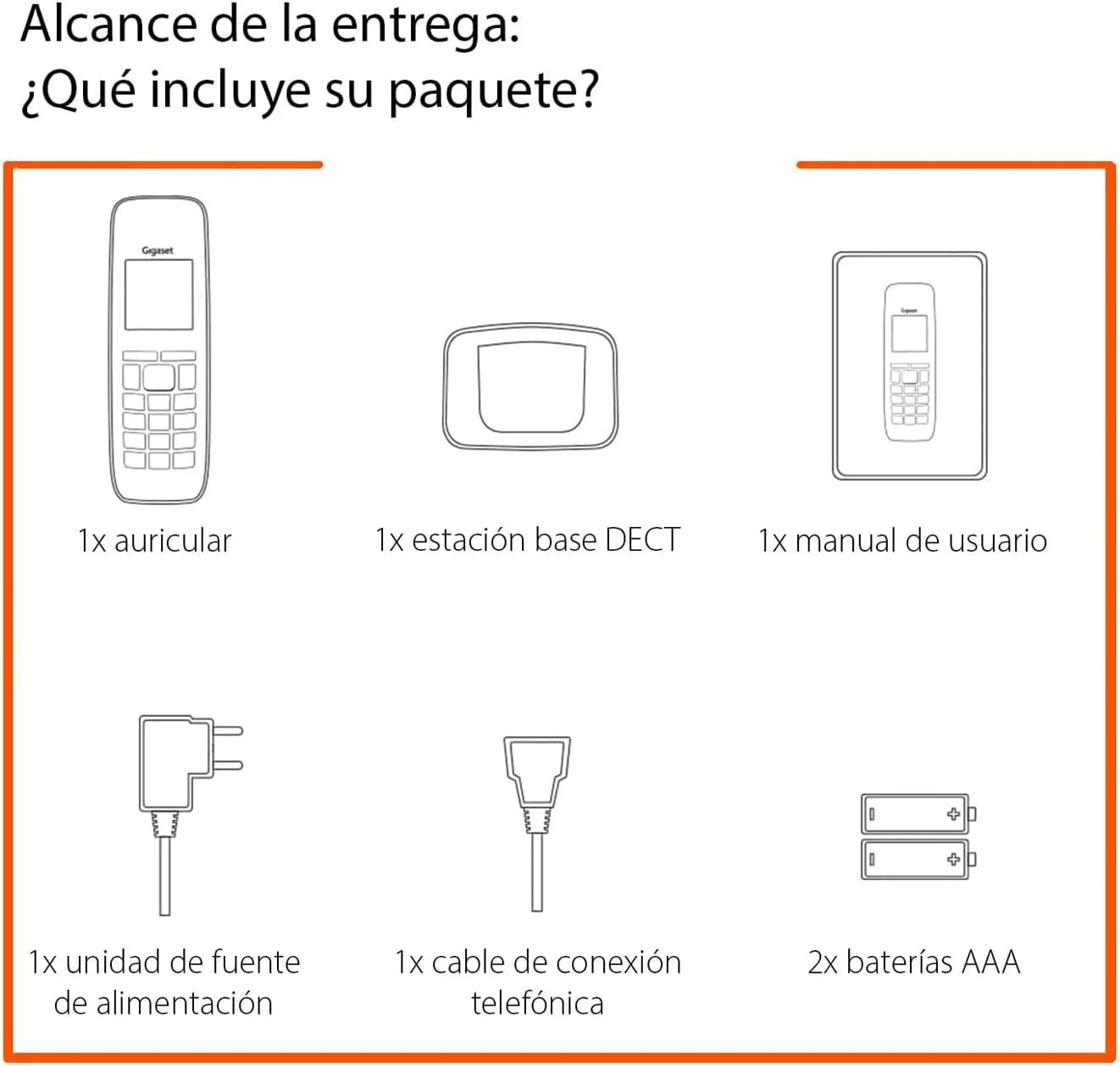 Alcance de la entrega:
¿Qué incluye su paquete?

Gigaset

1x auricular

1x estación base DECT

Gigaset

1x manual de usuario

1x unidad de fuente de alimentación

1x cable de conexión telefónica

2x baterías AAA