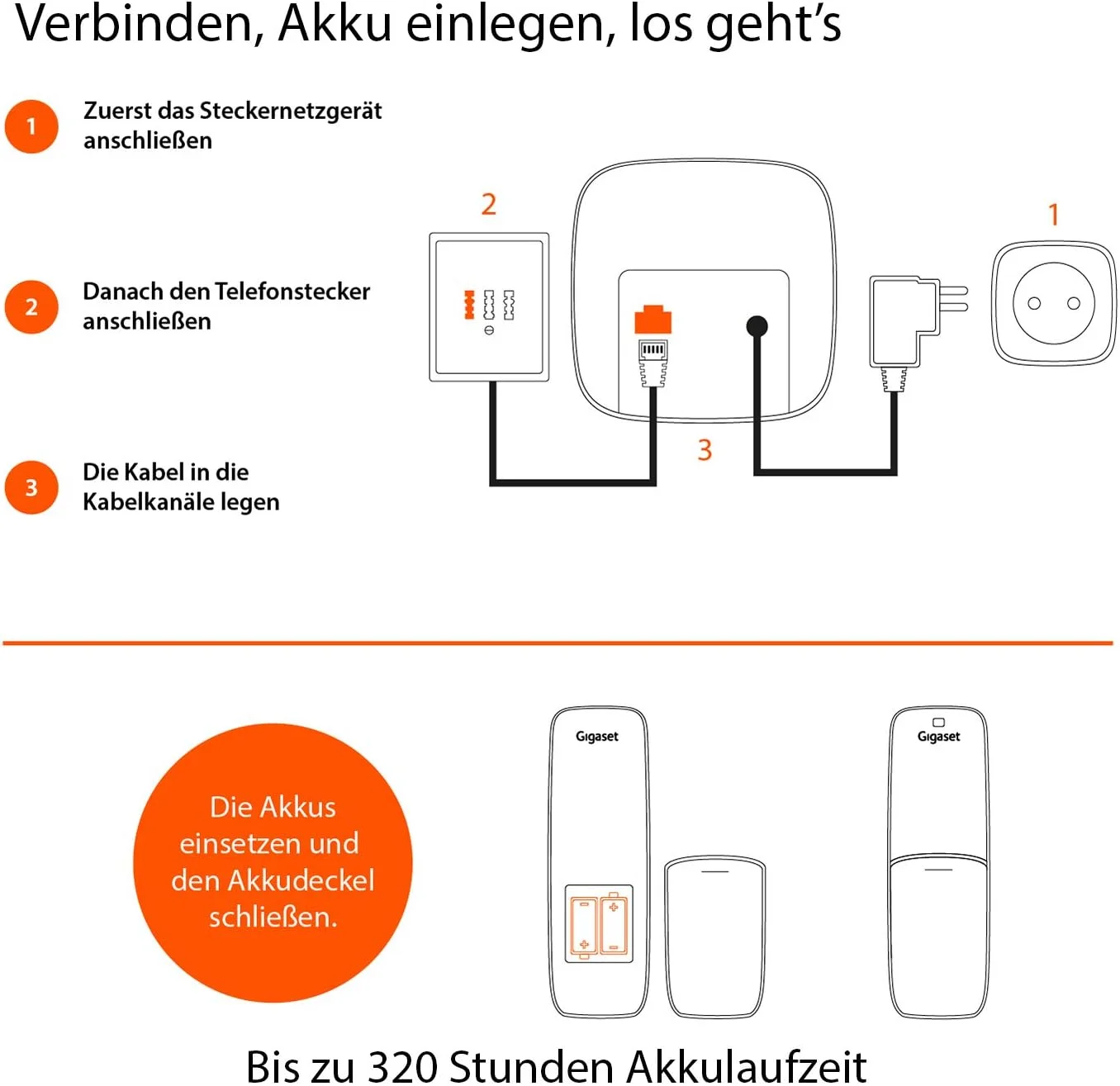 Verbinden, Akku einlegen, los geht's

1 Zuerst das Steckernetzgerät anschließen

2 Danach den Telefonstecker anschließen

3 Die Kabel in die Kabelkanäle legen

2

1

3

Die Akkus einsetzen und den Akkudeckel schließen.

Gigaset

Gigaset

Bis zu 320 Stunden Akkulaufzeit