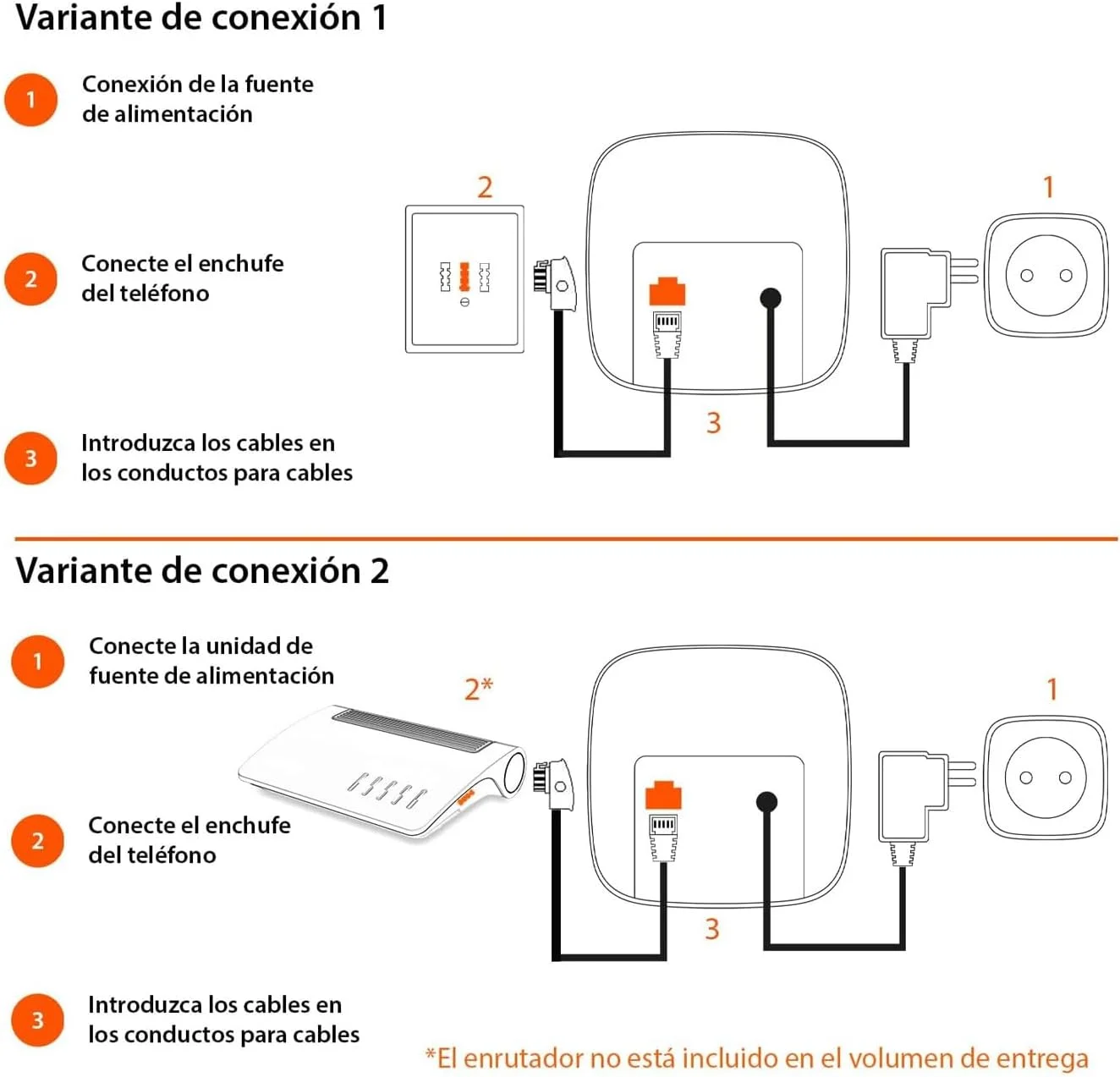 Variante de conexión 1

1 Conexión de la fuente de alimentación

2 Conecte el enchufe del teléfono

3 Introduzca los cables en los conductos para cables

2

1

3

Variante de conexión 2

1 Conecte la unidad de fuente de alimentación

2 Conecte el enchufe del teléfono

3 Introduzca los cables en los conductos para cables

2*

1

3

*El enrutador no está incluido en el volumen de entrega