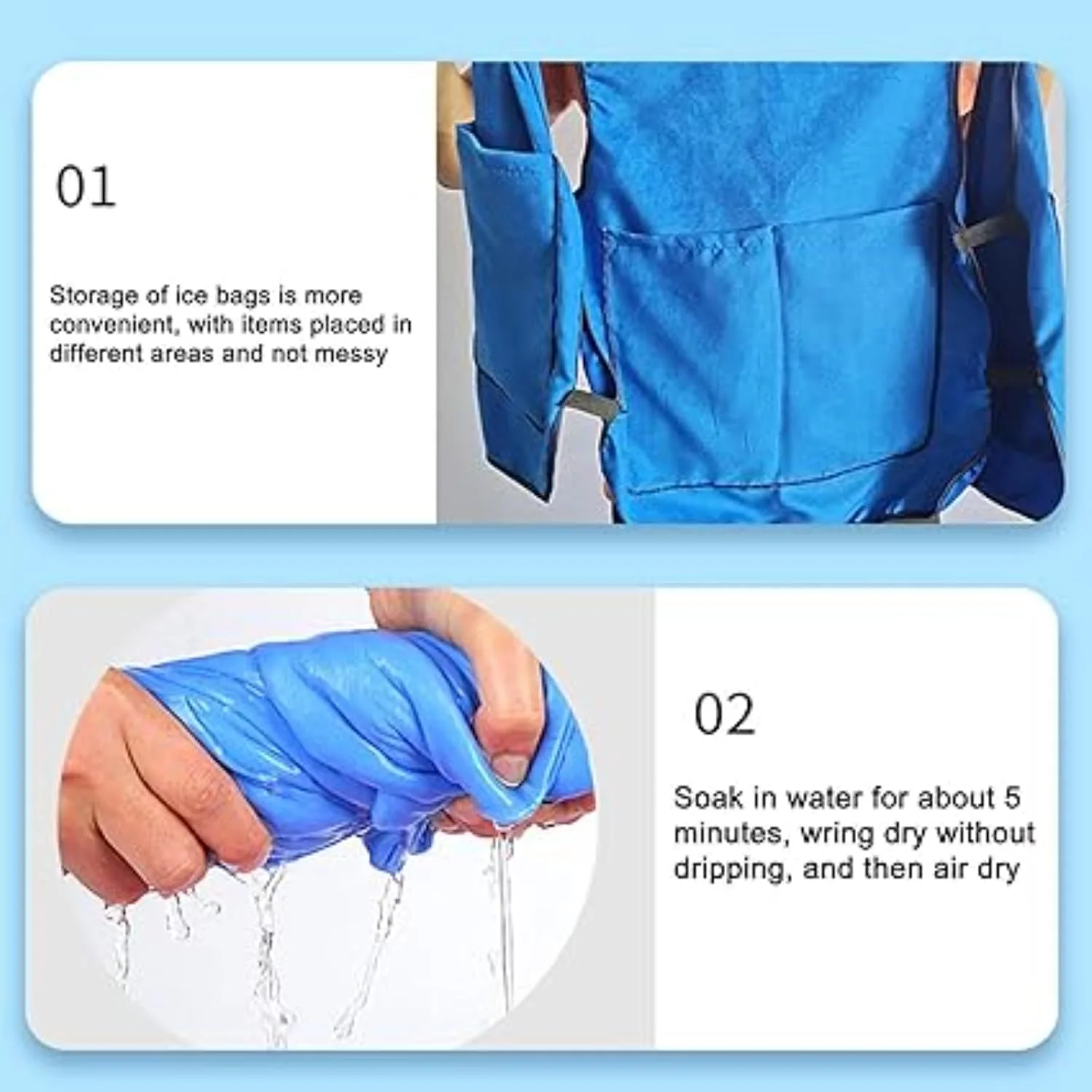 01

Storage of ice bags is more convenient, with items placed in different areas and not messy

02

Soak in water for about 5 minutes, wring dry without dripping, and then air dry