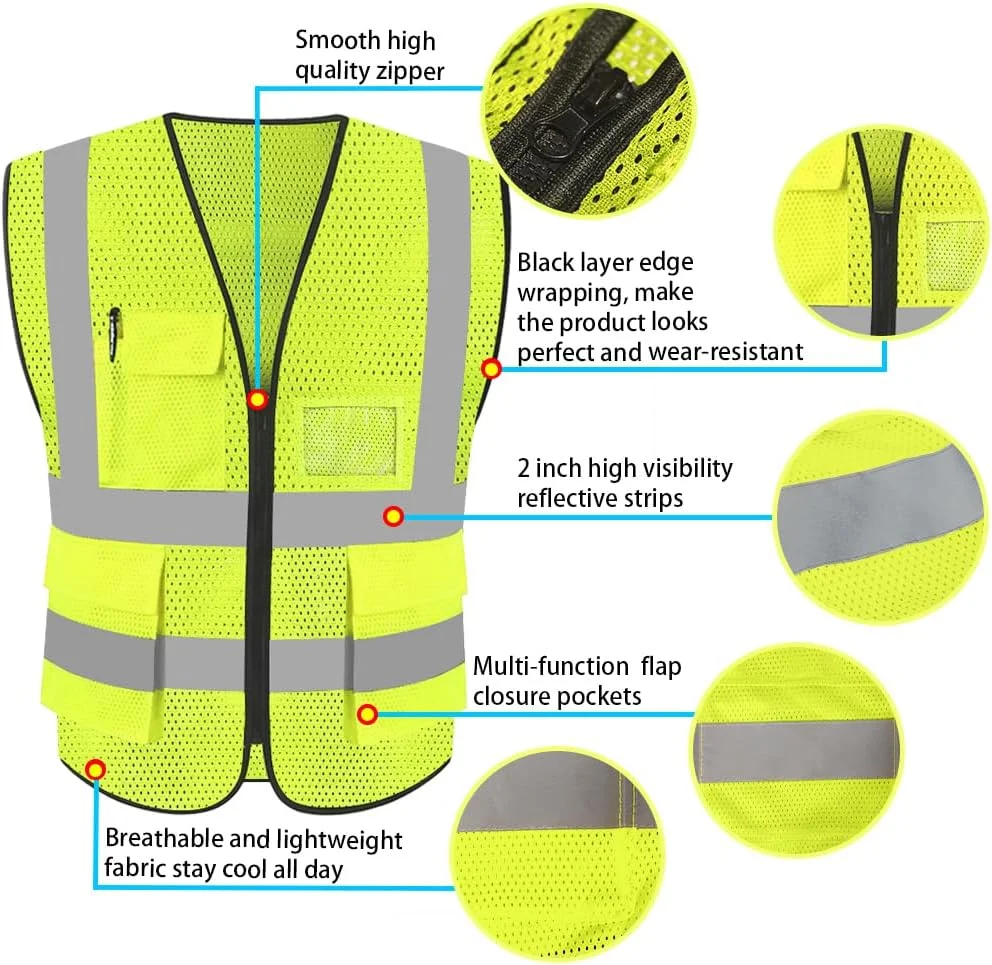 Smooth high quality zipper

Black layer edge wrapping, make the product looks perfect and wear-resistant

2 inch high visibility reflective strips

Multi-function  flap closure pockets

Breathable and lightweight fabric stay cool all day