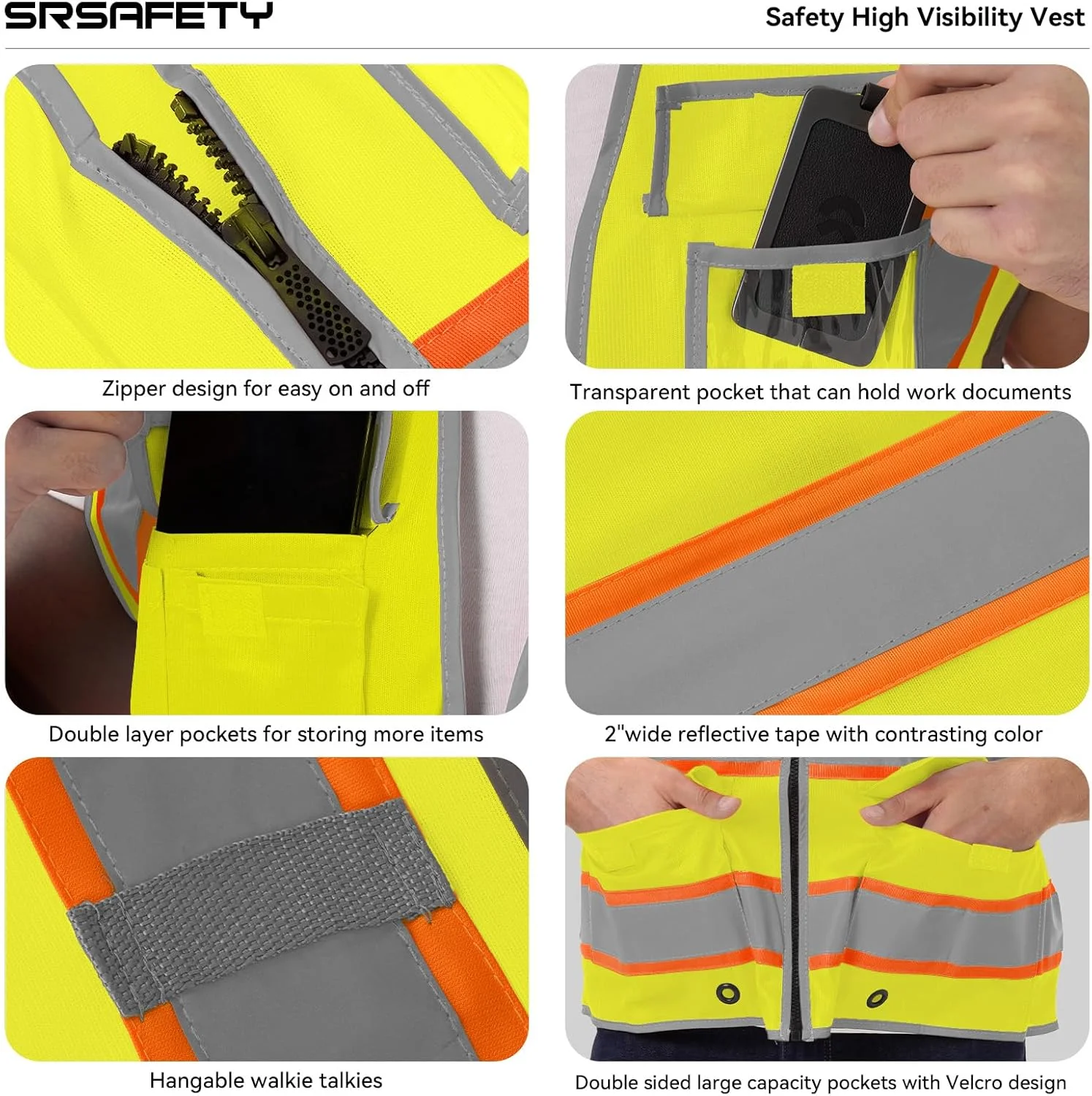 SRSAFETY

Safety High Visibility Vest

Zipper design for easy on and off

Transparent pocket that can hold work documents

Double layer pockets for storing more items

2"wide reflective tape with contrasting color

Hangable walkie talkies

Double sided large capacity pockets with Velcro design