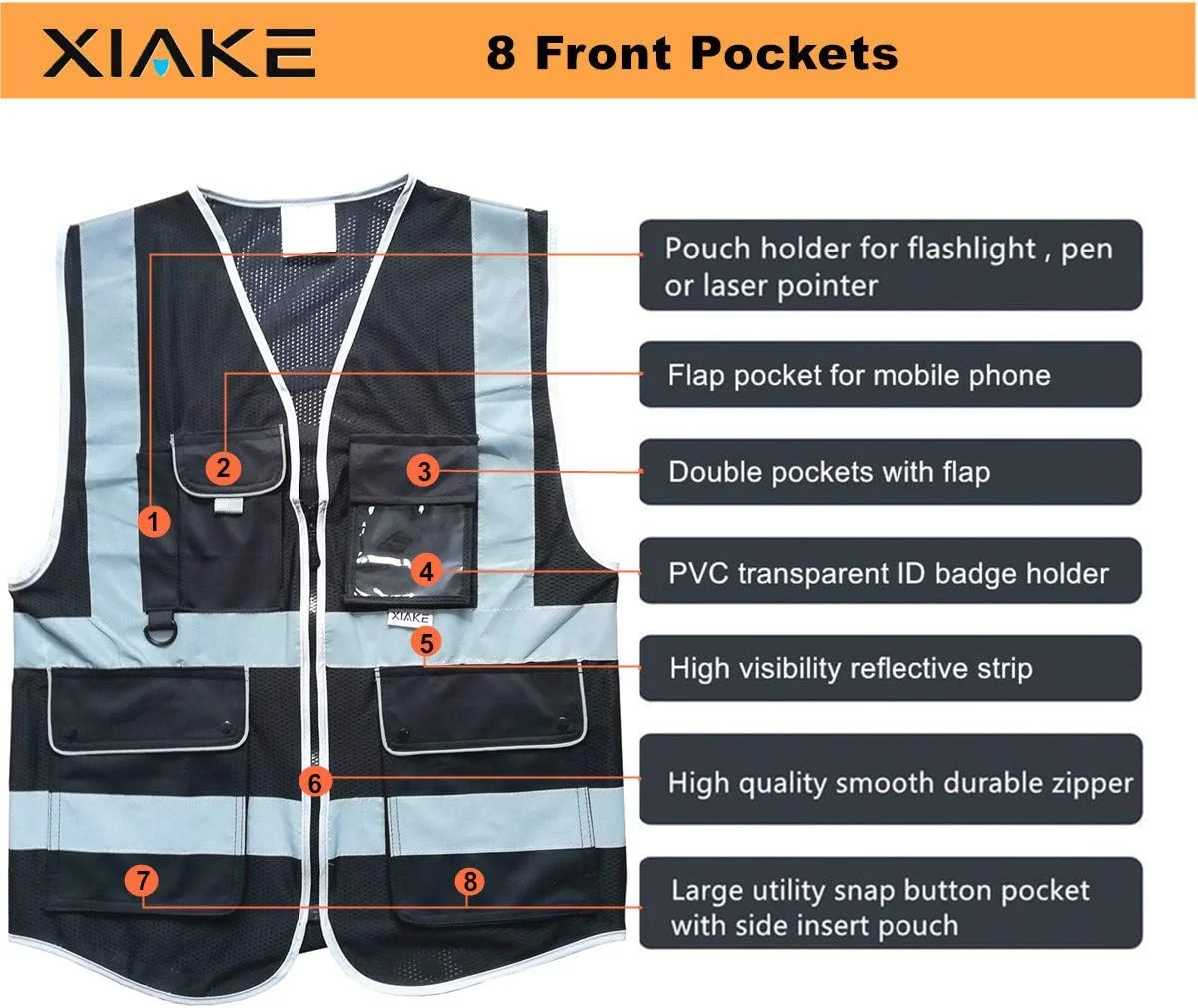 XIAKE

8 Front Pockets

Pouch holder for flashlight , pen or laser pointer

Flap pocket for mobile phone

Double pockets with flap

PVC transparent ID badge holder

High visibility reflective strip

High quality smooth durable zipper

Large utility snap button pocket with side insert pouch

1
2
3
4
XIAKE
5
6
7
8