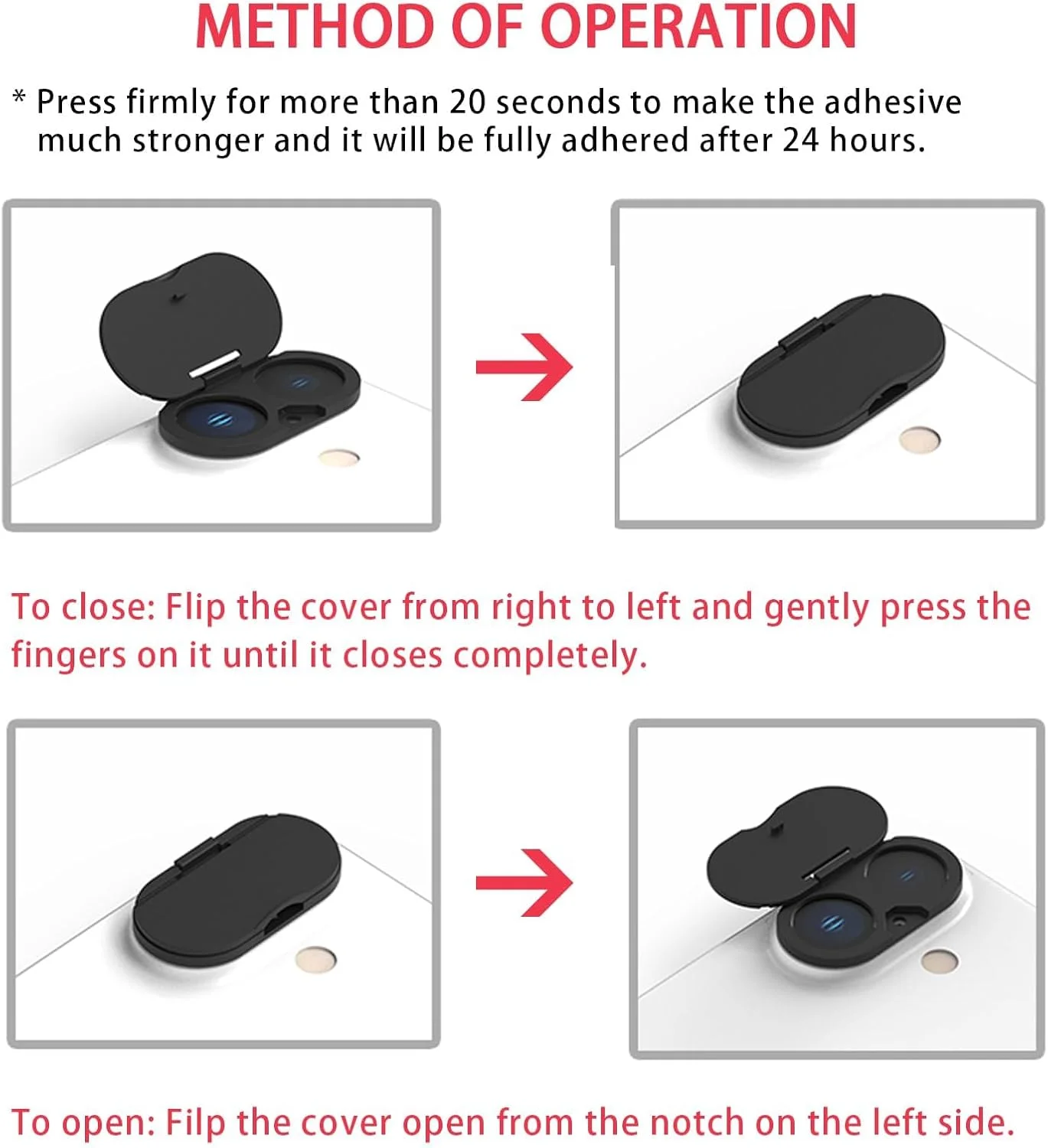 METHOD OF OPERATION

* Press firmly for more than 20 seconds to make the adhesive much stronger and it will be fully adhered after 24 hours.

To close: Flip the cover from right to left and gently press the fingers on it until it closes completely.

To open: Filp the cover open from the notch on the left side.