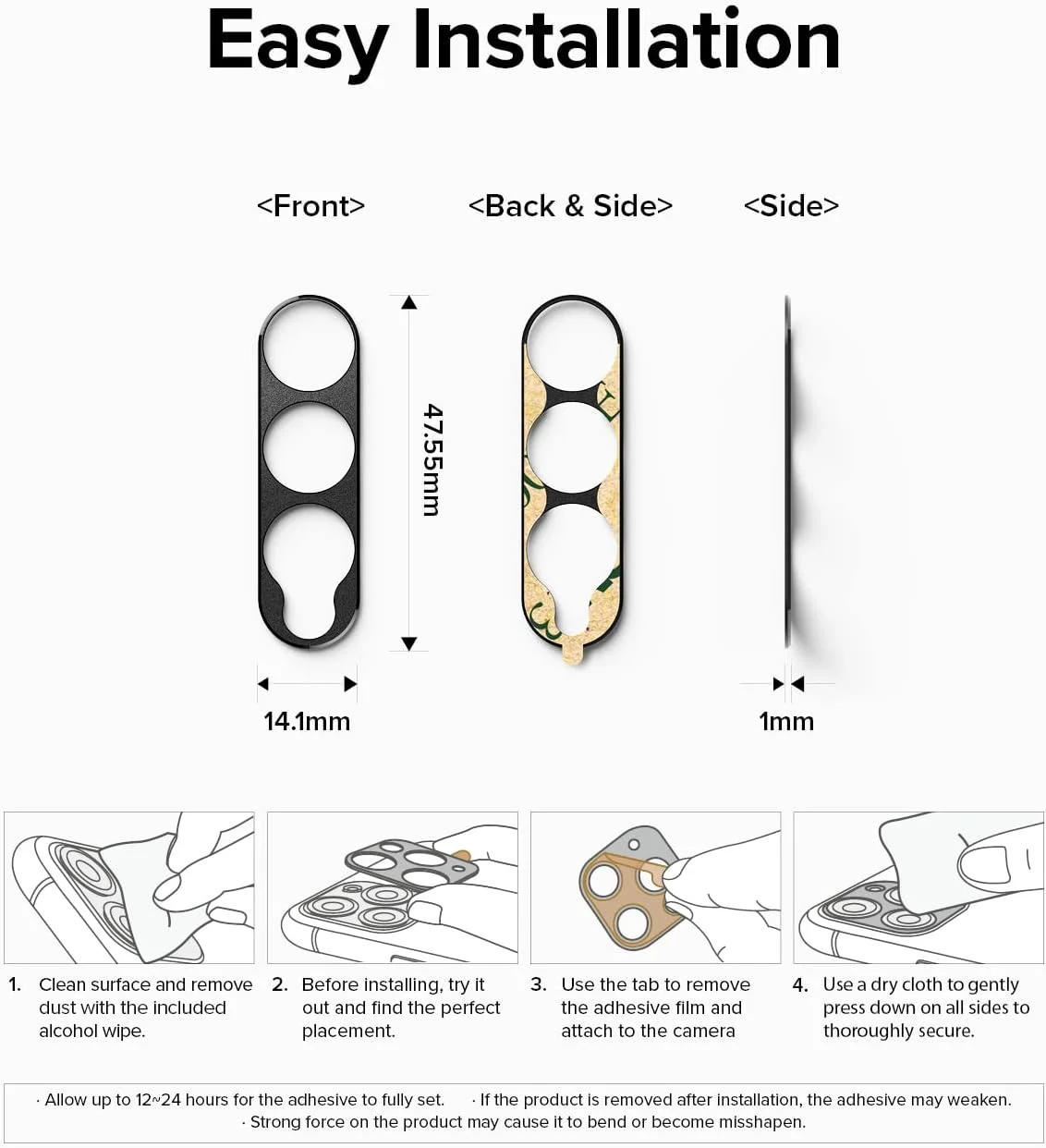 Easy Installation

<Front>

<Back & Side>

<Side>

47.55mm

14.1mm

1mm

1. Clean surface and remove dust with the included alcohol wipe.

2. Before installing, try it out and find the perfect placement.

3. Use the tab to remove the adhesive film and attach to the camera

4. Use a dry cloth to gently press down on all sides to thoroughly secure.

· Allow up to 12~24 hours for the adhesive to fully set. · If the product is removed after installation, the adhesive may weaken.
· Strong force on the product may cause it to bend or become misshapen.