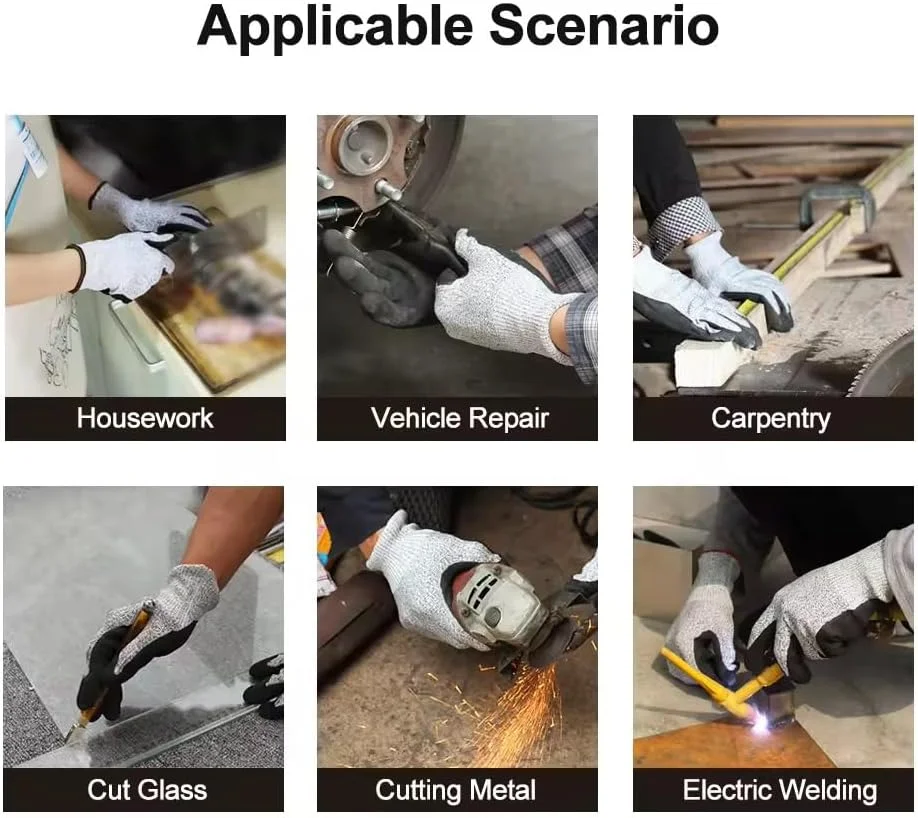 Applicable Scenario

Housework

Vehicle Repair

Carpentry

Cut Glass

Cutting Metal

Electric Welding