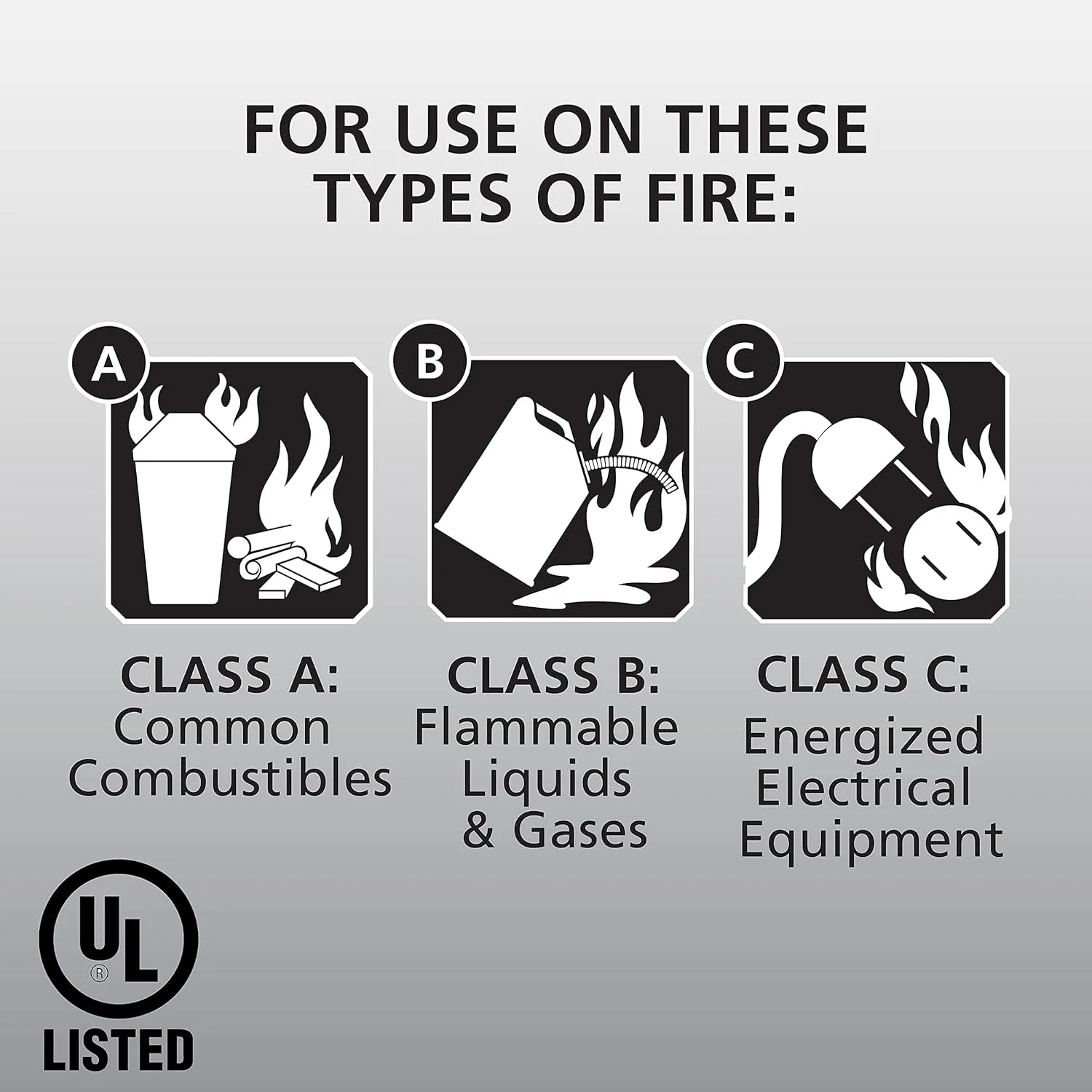 FOR USE ON THESE TYPES OF FIRE:

A

B

C

CLASS A: Common Combustibles

CLASS B: Flammable Liquids & Gases

CLASS C: Energized Electrical Equipment

UL ®

LISTED