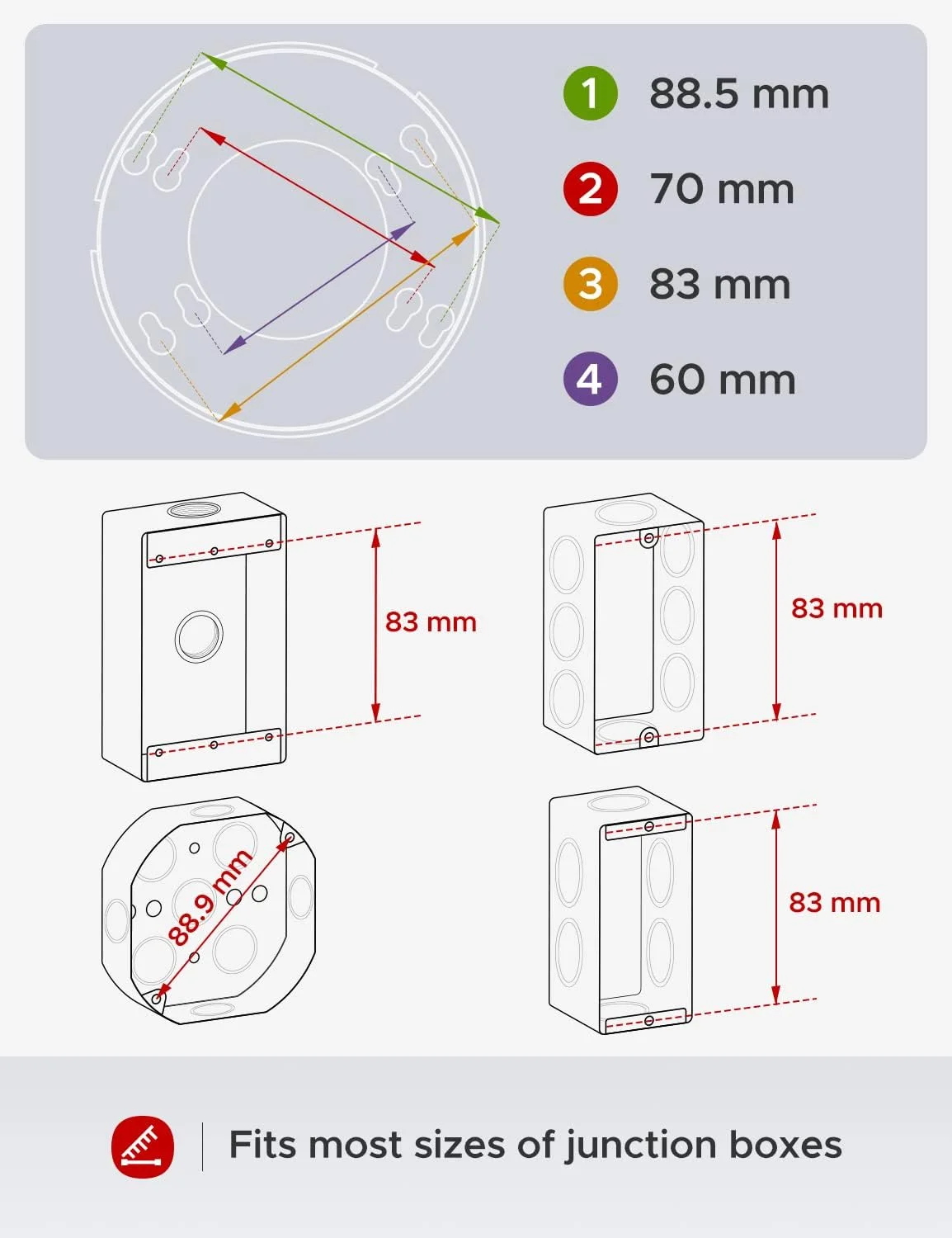 1 88.5 mm

2 70 mm

3 83 mm

4 60 mm

83 mm

83 mm

88.9 mm

83 mm

Fits most sizes of junction boxes