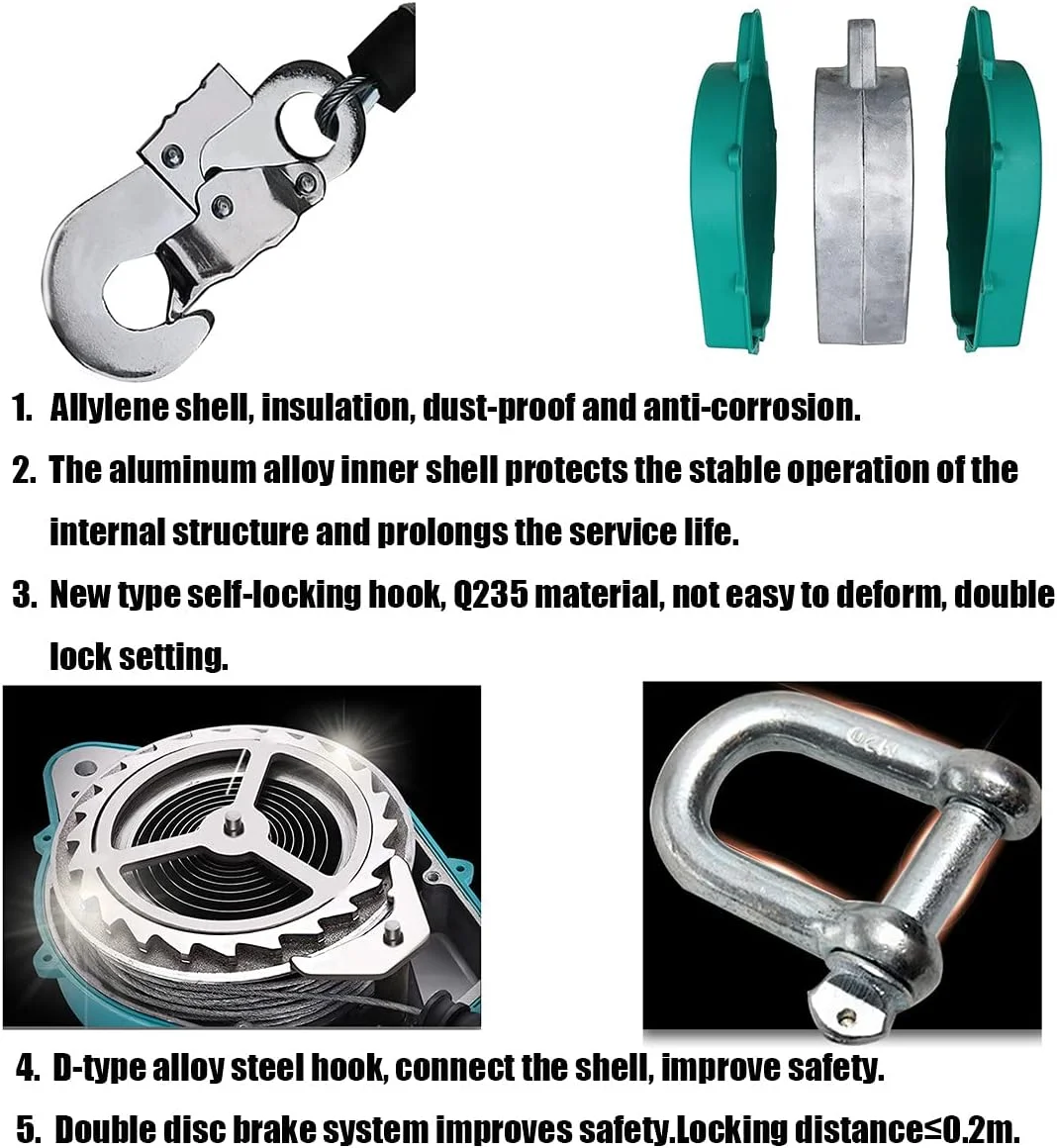 1. Allylene shell, insulation, dust-proof and anti-corrosion.

2. The aluminum alloy inner shell protects the stable operation of the internal structure and prolongs the service life.

3. New type self-locking hook, Q235 material, not easy to deform, double lock setting.

4. D-type alloy steel hook, connect the shell, improve safety.

5. Double disc brake system improves safety.Locking distance≤0.2m.