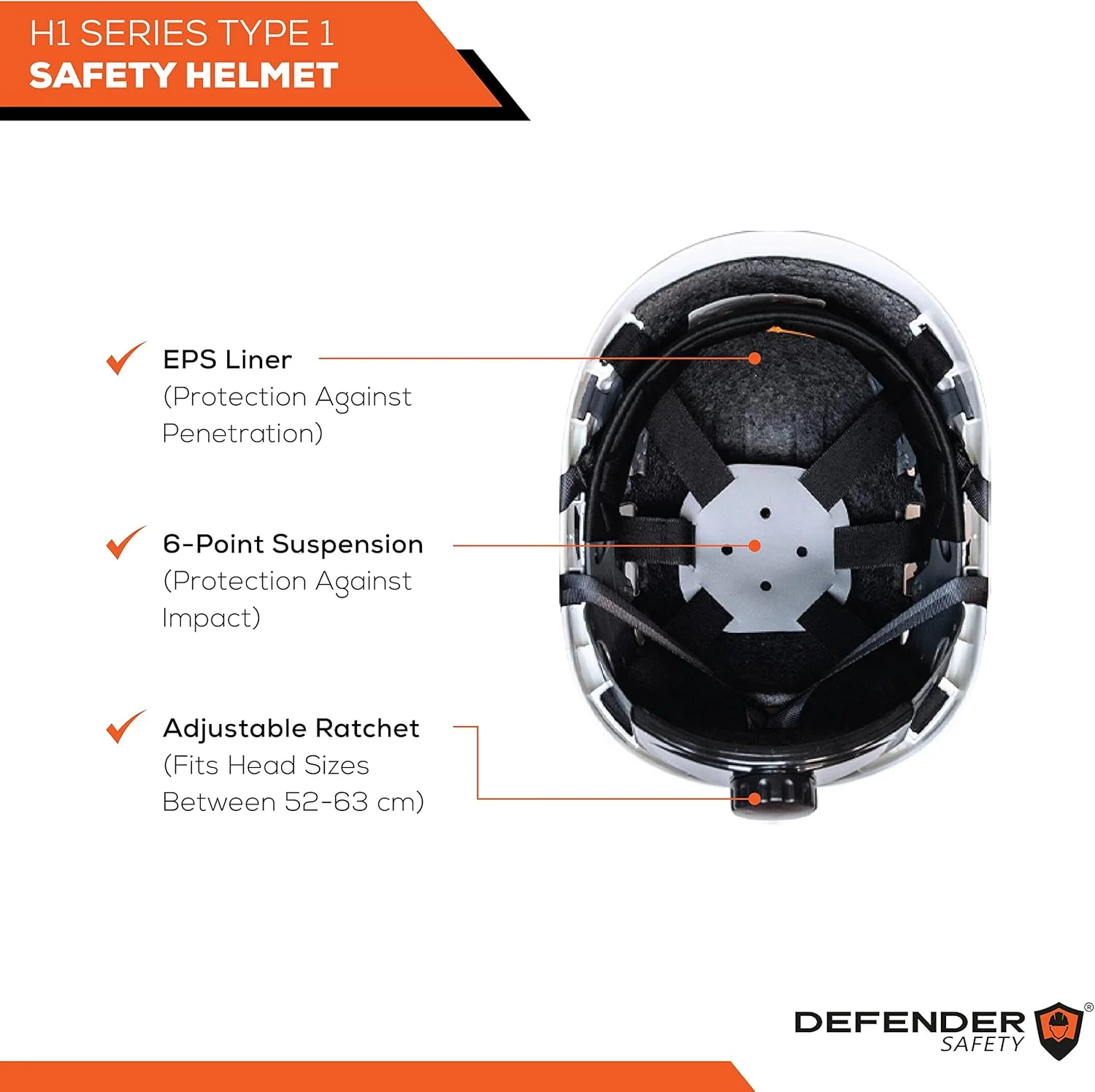 H1 SERIES TYPE 1
SAFETY HELMET

EPS Liner
(Protection Against Penetration)

6-Point Suspension
(Protection Against Impact)

Adjustable Ratchet
(Fits Head Sizes Between 52-63 cm)

DEFENDER® SAFETY