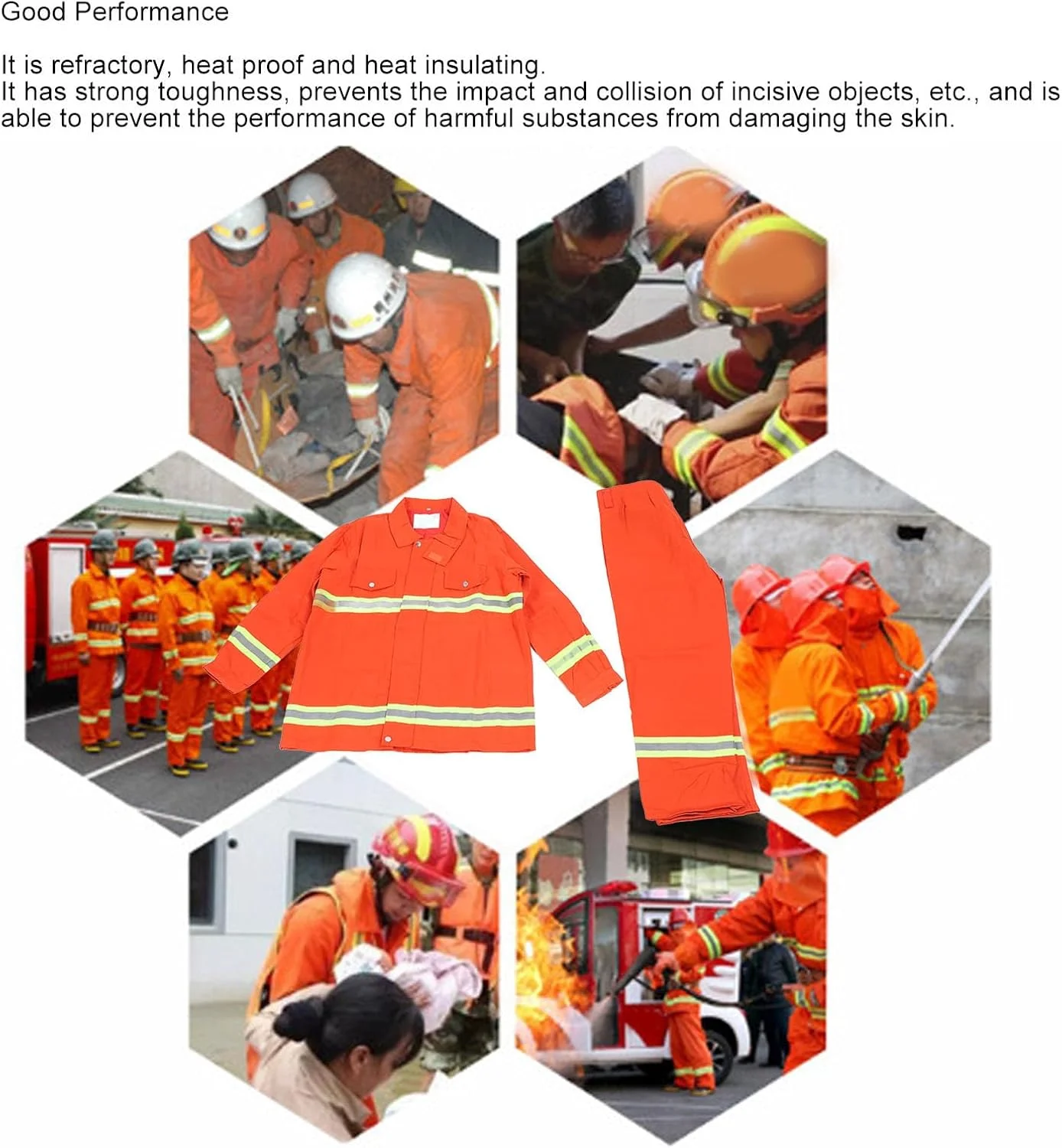 Good Performance

It is refractory, heat proof and heat insulating.
It has strong toughness, prevents the impact and collision of incisive objects, etc., and is able to prevent the performance of harmful substances from damaging the skin.