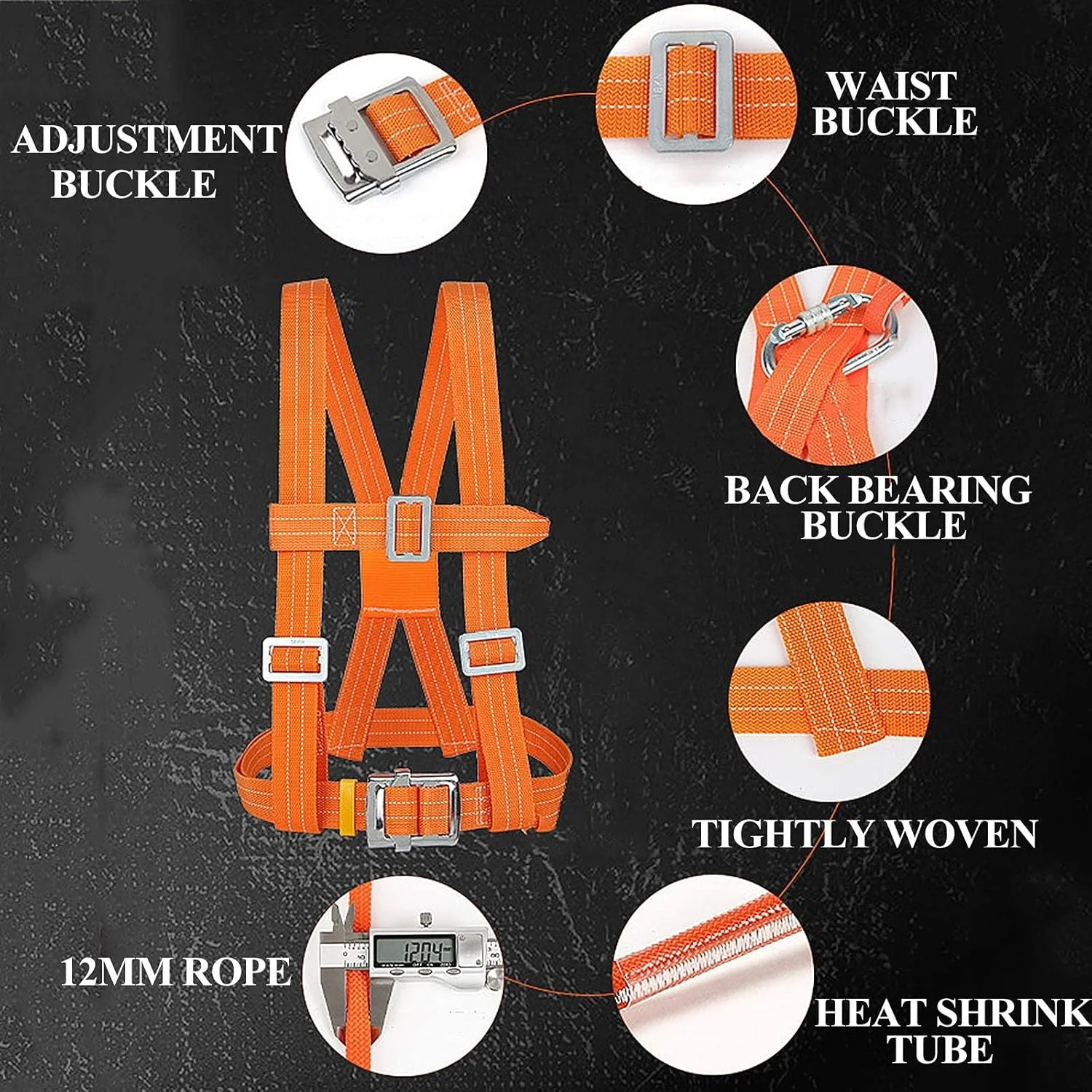 ADJUSTMENT BUCKLE

WAIST BUCKLE

BACK BEARING BUCKLE

TIGHTLY WOVEN

12MM ROPE

12.04

HEAT SHRINK TUBE