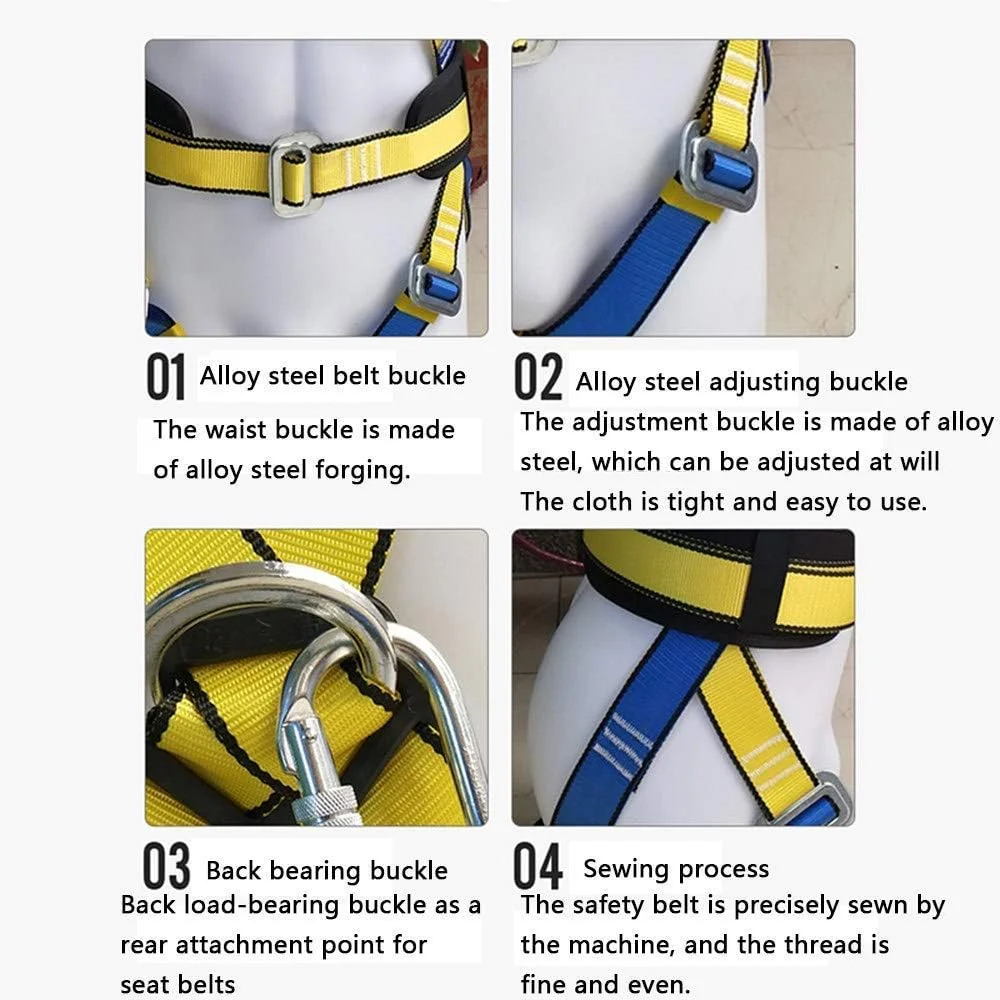 01 Alloy steel belt buckle

The waist buckle is made of alloy steel forging.

02 Alloy steel adjusting buckle

The adjustment buckle is made of alloy steel, which can be adjusted at will The cloth is tight and easy to use.

03 Back bearing buckle

Back load-bearing buckle as a rear attachment point for seat belts

04 Sewing process

The safety belt is precisely sewn by the machine, and the thread is fine and even.