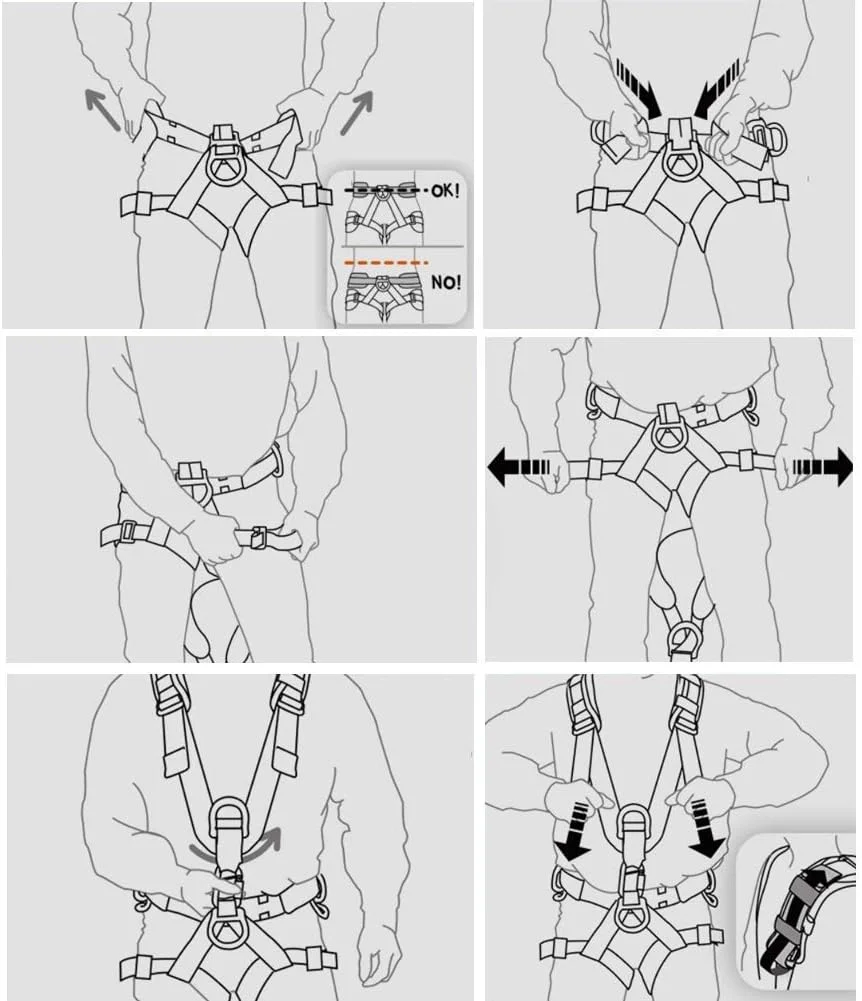 OK!

NO!