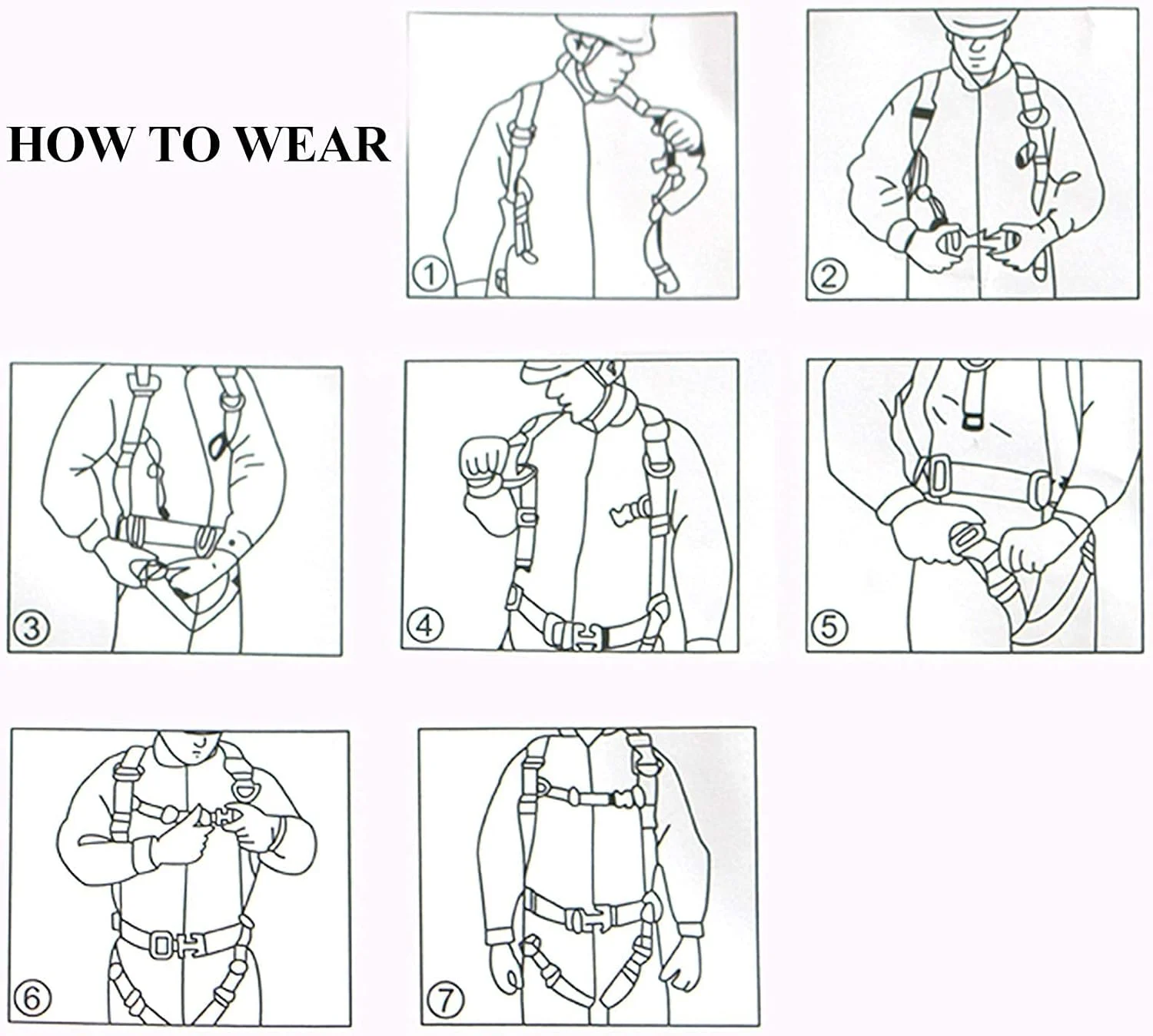 HOW TO WEAR

①

②

③

④

⑤

⑥

⑦