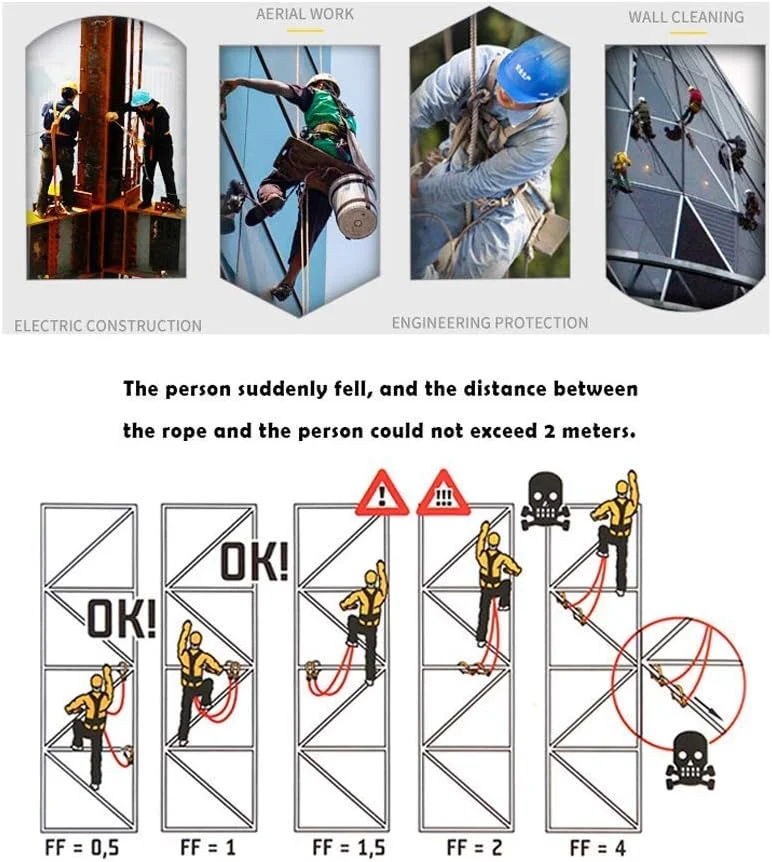 AERIAL WORK

WALL CLEANING

ELECTRIC CONSTRUCTION

ENGINEERING PROTECTION

The person suddenly fell, and the distance between the rope and the person could not exceed 2 meters.

OK!

OK!

!

!!!

FF = 0,5

FF = 1

FF = 1,5

FF = 2

FF = 4