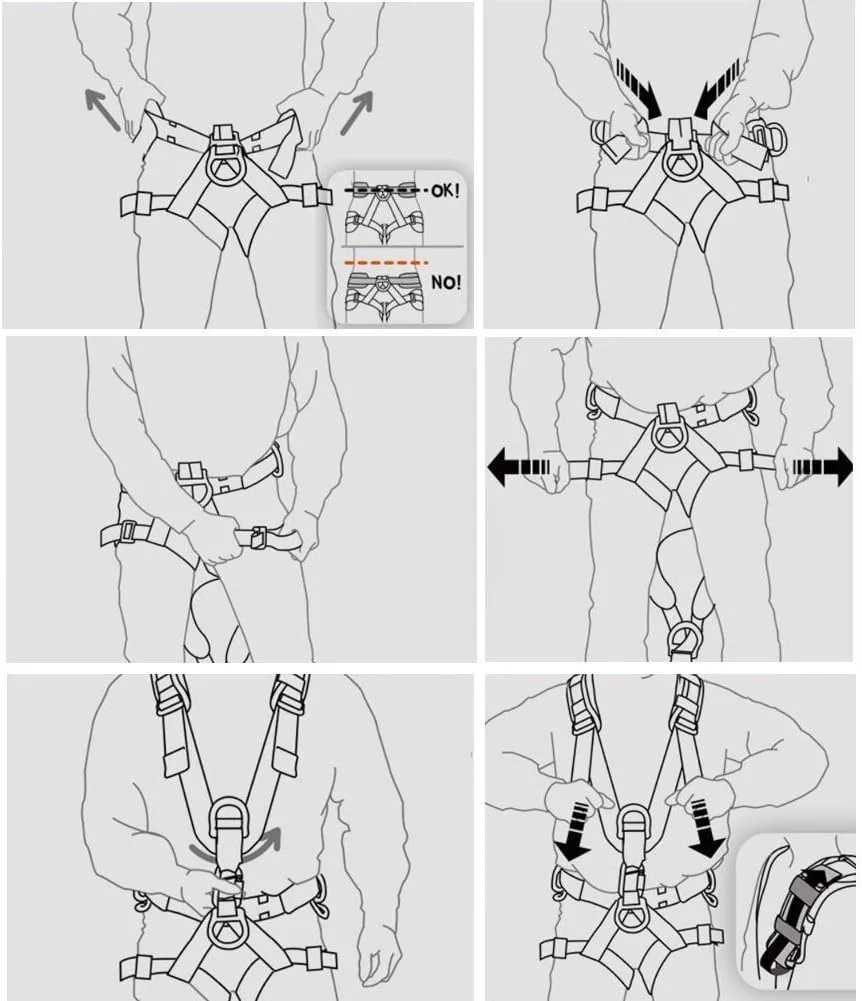 OK!
NO!