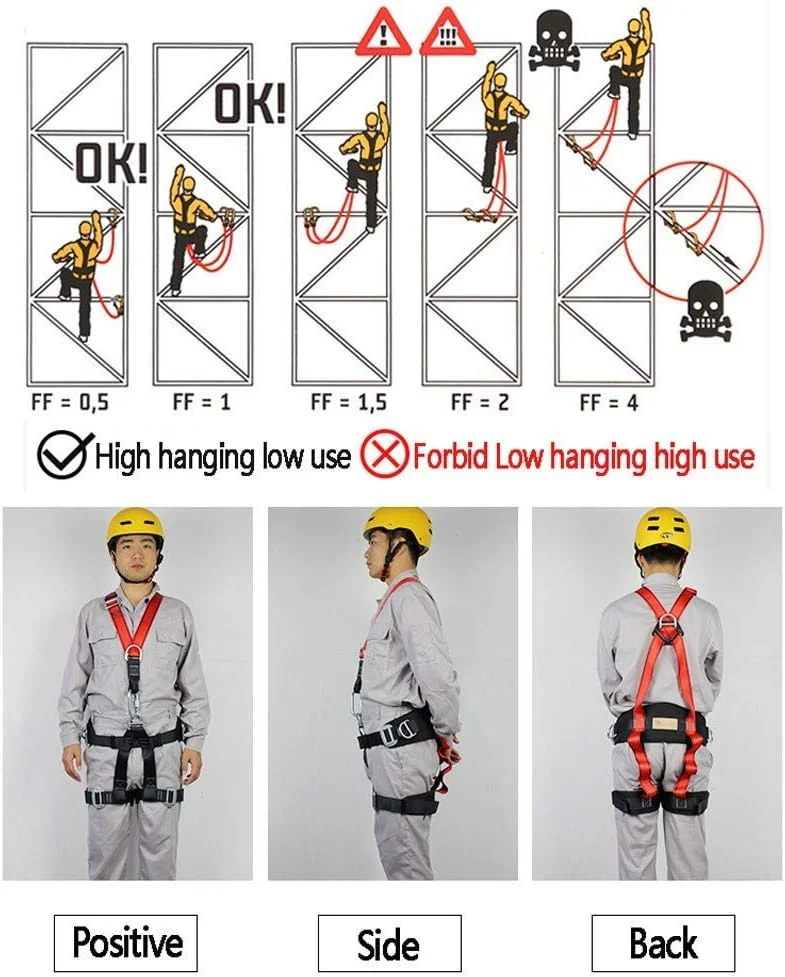 OK!

OK!

!

!!!

FF = 0,5

FF = 1

FF = 1,5

FF = 2

FF = 4

High hanging low use

Forbid Low hanging high use

Positive

Side

Back