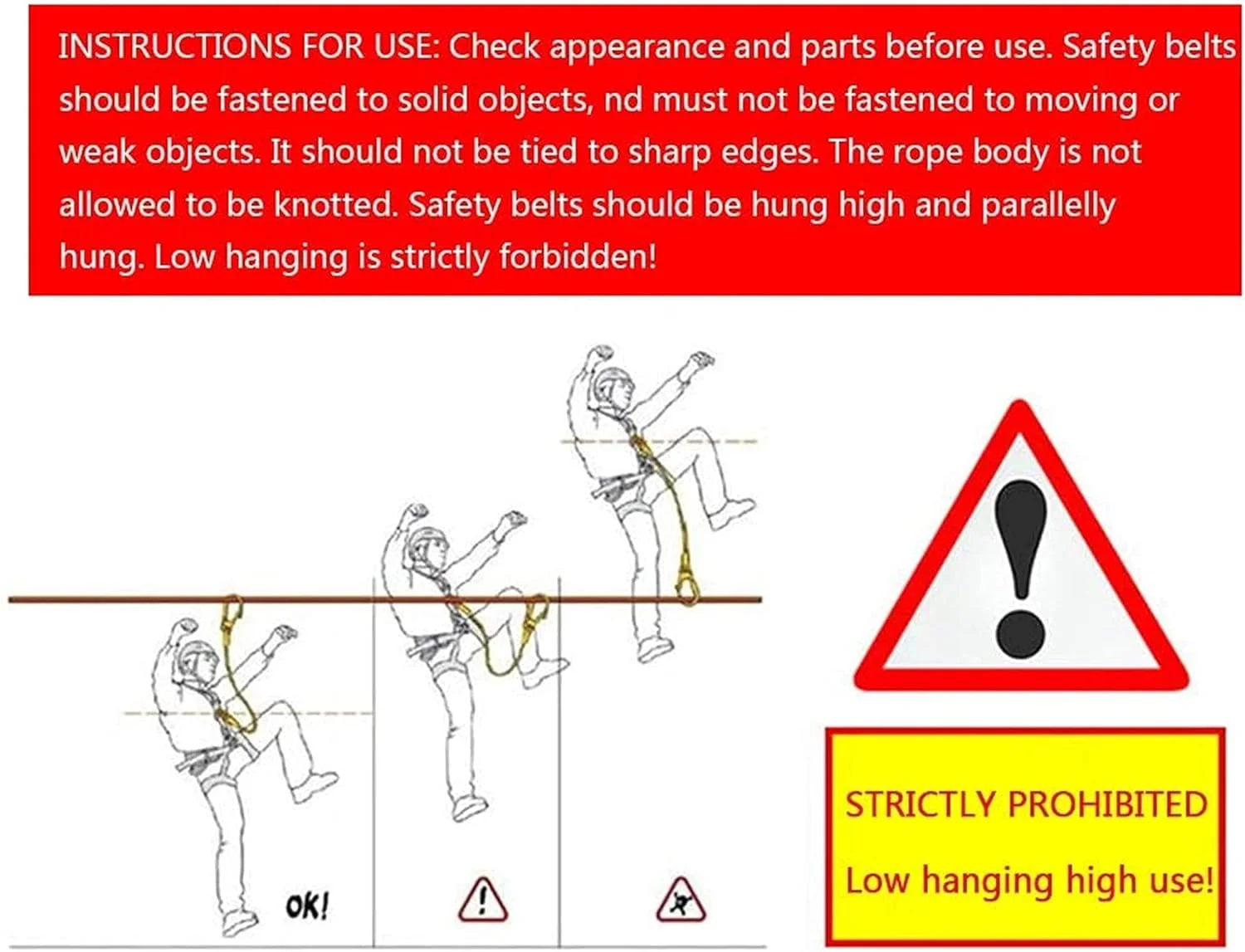 INSTRUCTIONS FOR USE: Check appearance and parts before use. Safety belts should be fastened to solid objects, nd must not be fastened to moving or weak objects. It should not be tied to sharp edges. The rope body is not allowed to be knotted. Safety belts should be hung high and parallelly hung. Low hanging is strictly forbidden!

OK!

!

STRICTLY PROHIBITED

Low hanging high use!