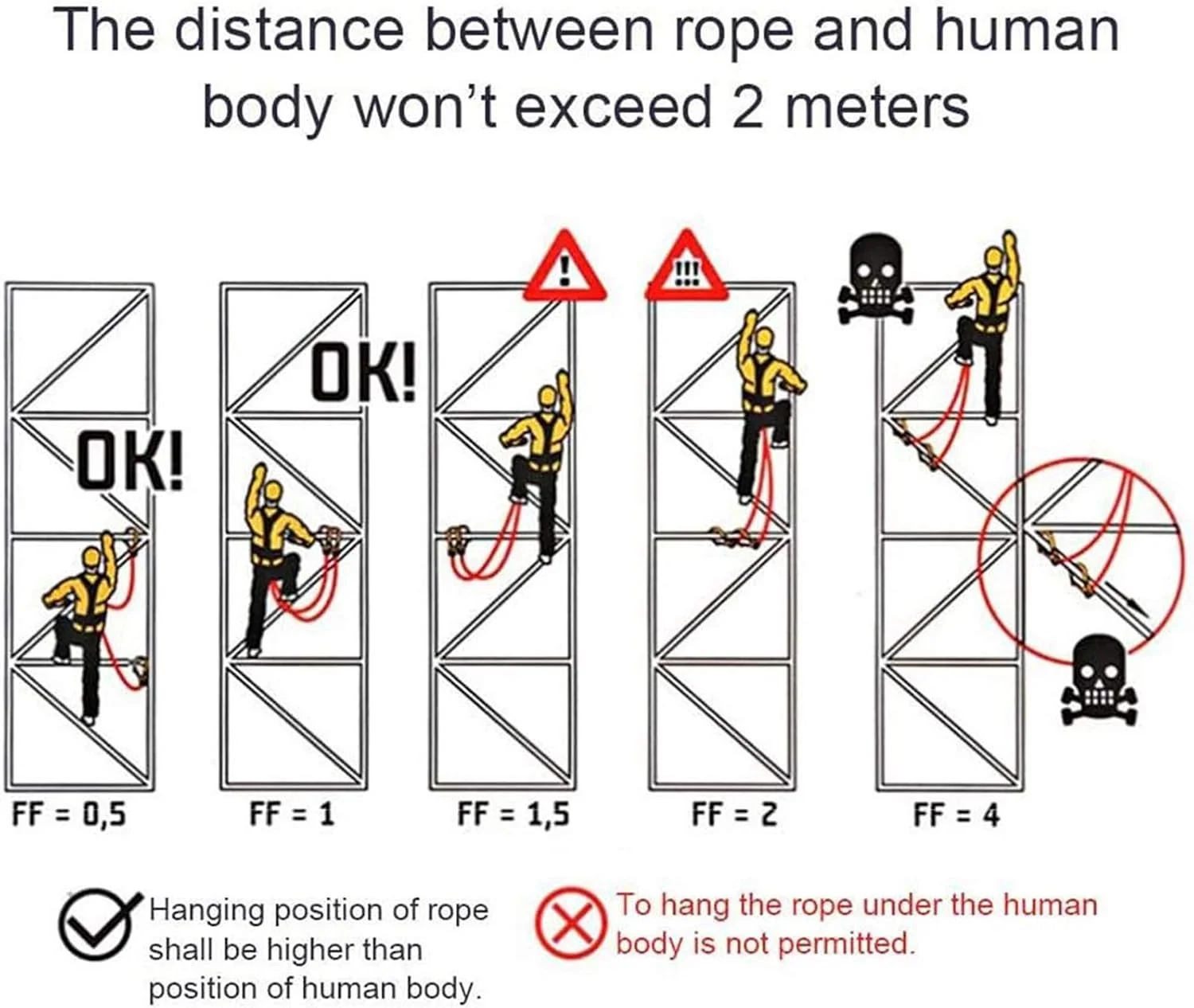 The distance between rope and human body won't exceed 2 meters

OK!

OK!

!

!!!

FF = 0,5

FF = 1

FF = 1,5

FF = 2

FF = 4

Hanging position of rope shall be higher than position of human body.

To hang the rope under the human body is not permitted.