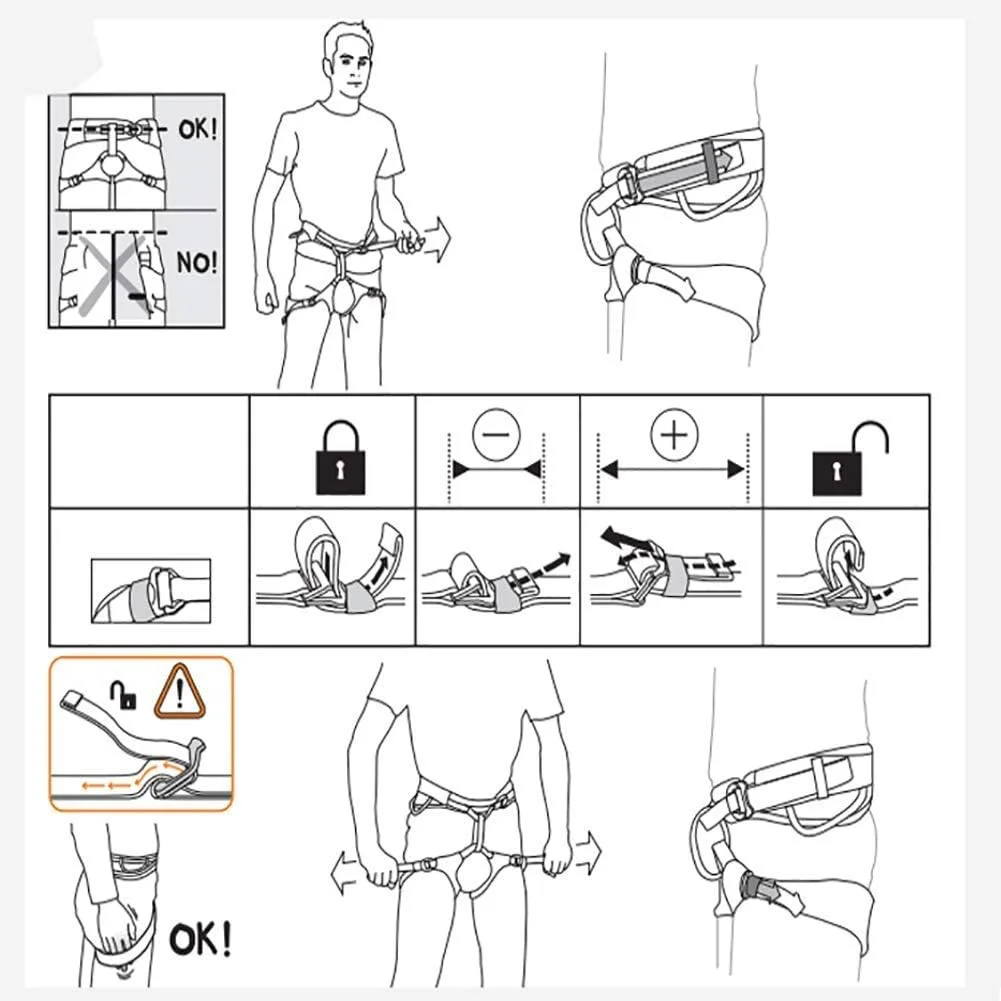 OK!

NO!

OK!