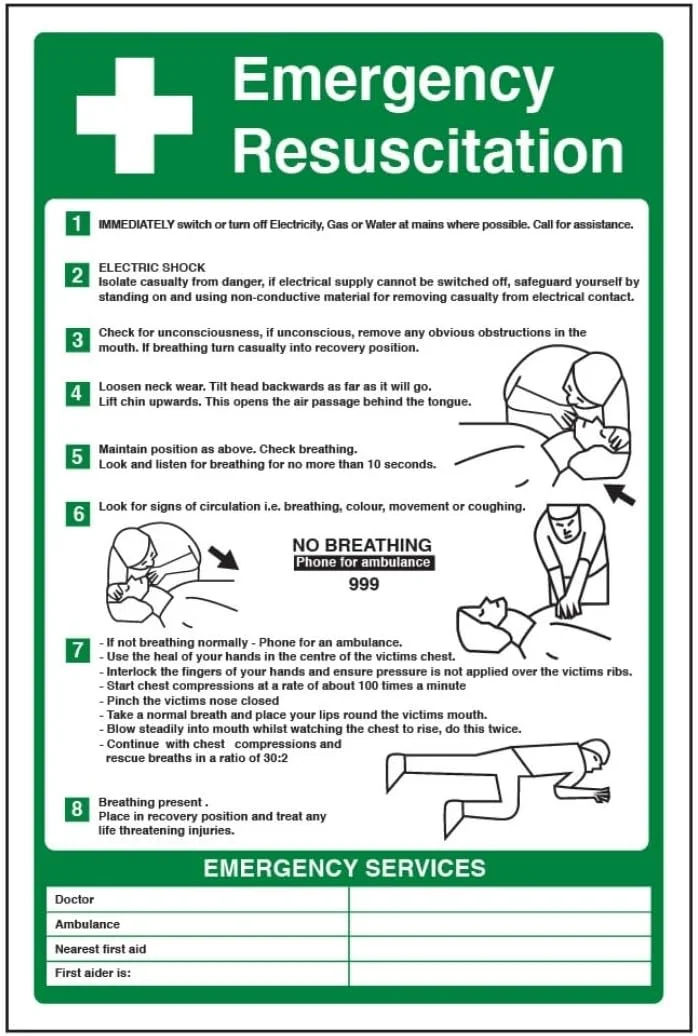 Emergency Resuscitation

1 IMMEDIATELY switch or turn off Electricity, Gas or Water at mains where possible. Call for assistance.

2 ELECTRIC SHOCK
Isolate casualty from danger, if electrical supply cannot be switched off, safeguard yourself by standing on and using non-conductive material for removing casualty from electrical contact.

3 Check for unconsciousness, if unconscious, remove any obvious obstructions in the mouth. If breathing turn casualty into recovery position.

4 Loosen neck wear. Tilt head backwards as far as it will go.
Lift chin upwards. This opens the air passage behind the tongue.

5 Maintain position as above. Check breathing.
Look and listen for breathing for no more than 10 seconds.

6 Look for signs of circulation i.e. breathing, colour, movement or coughing.

NO BREATHING
Phone for ambulance
999

7 - If not breathing normally - Phone for an ambulance.
- Use the heal of your hands in the centre of the victims chest.
- Interlock the fingers of your hands and ensure pressure is not applied over the victims ribs.
- Start chest compressions at a rate of about 100 times a minute
- Pinch the victims nose closed
- Take a normal breath and place your lips round the victims mouth.
- Blow steadily into mouth whilst watching the chest to rise, do this twice.
- Continue with chest compressions and rescue breaths in a ratio of 30:2

8 Breathing present .
Place in recovery position and treat any life threatening injuries.

EMERGENCY SERVICES

| Doctor | |
|---|---|
| Ambulance | |
| Nearest first aid | |
| First aider is: | |