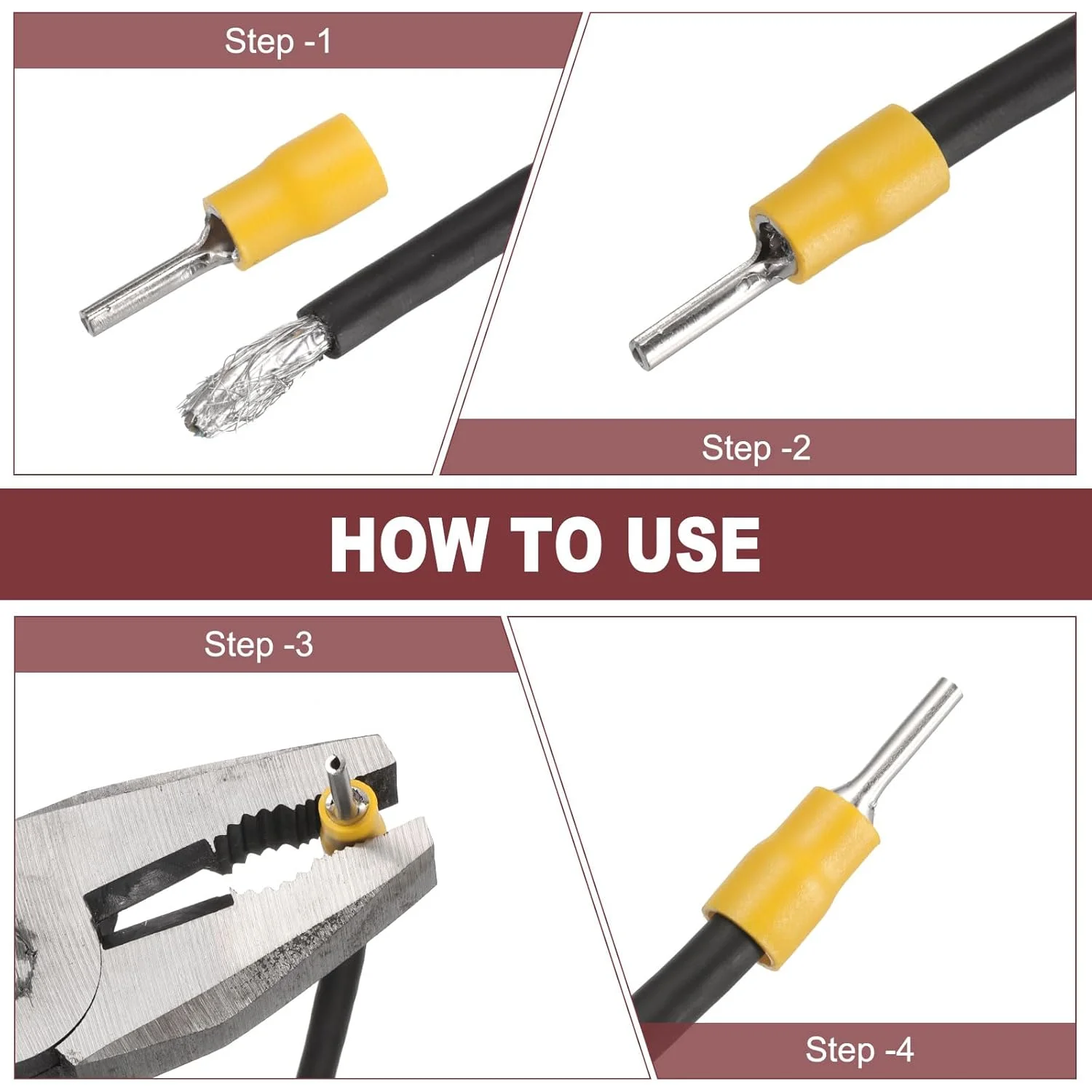 Step -1

Step -2

HOW TO USE

Step -3

Step -4