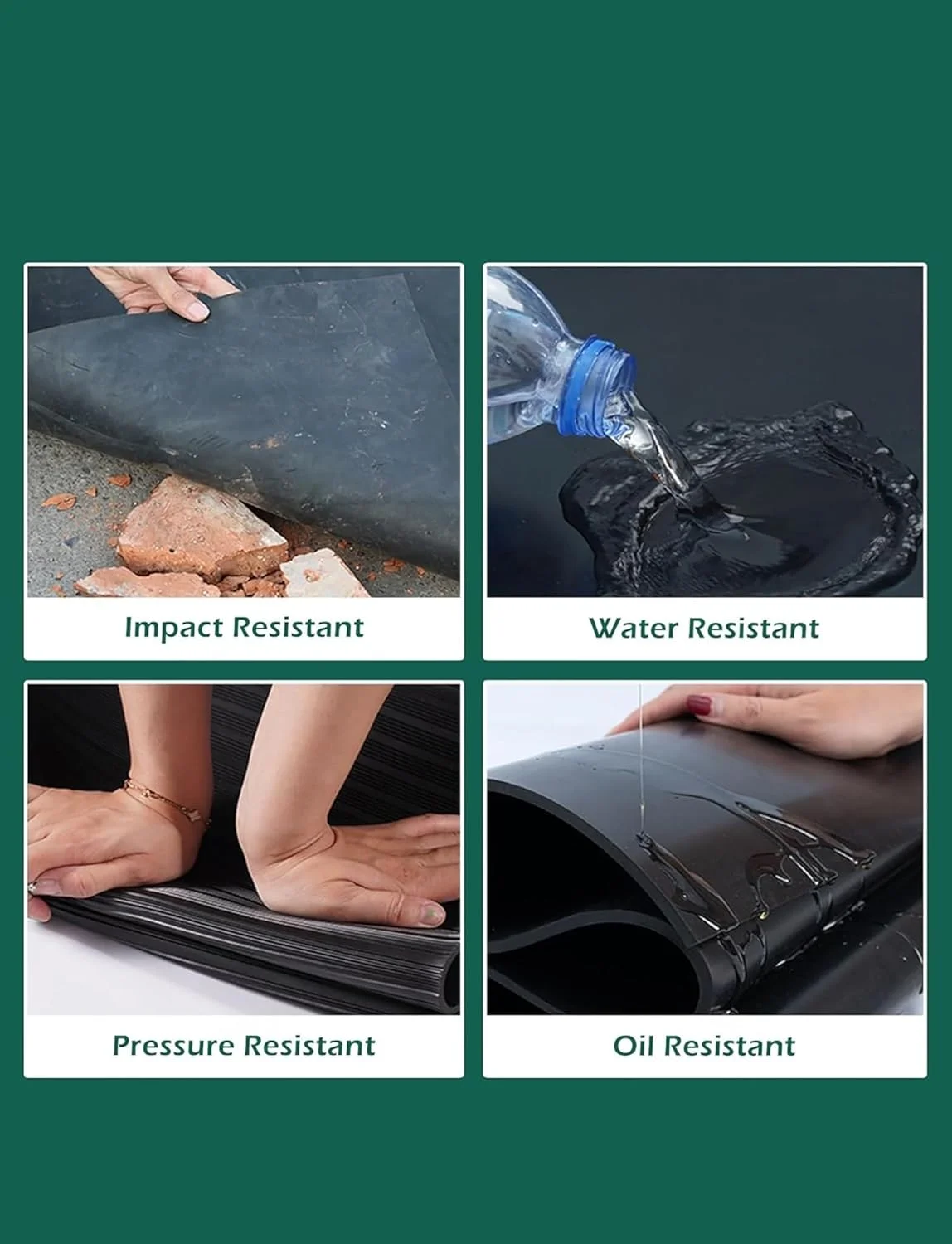 Impact Resistant

Water Resistant

Pressure Resistant

Oil Resistant