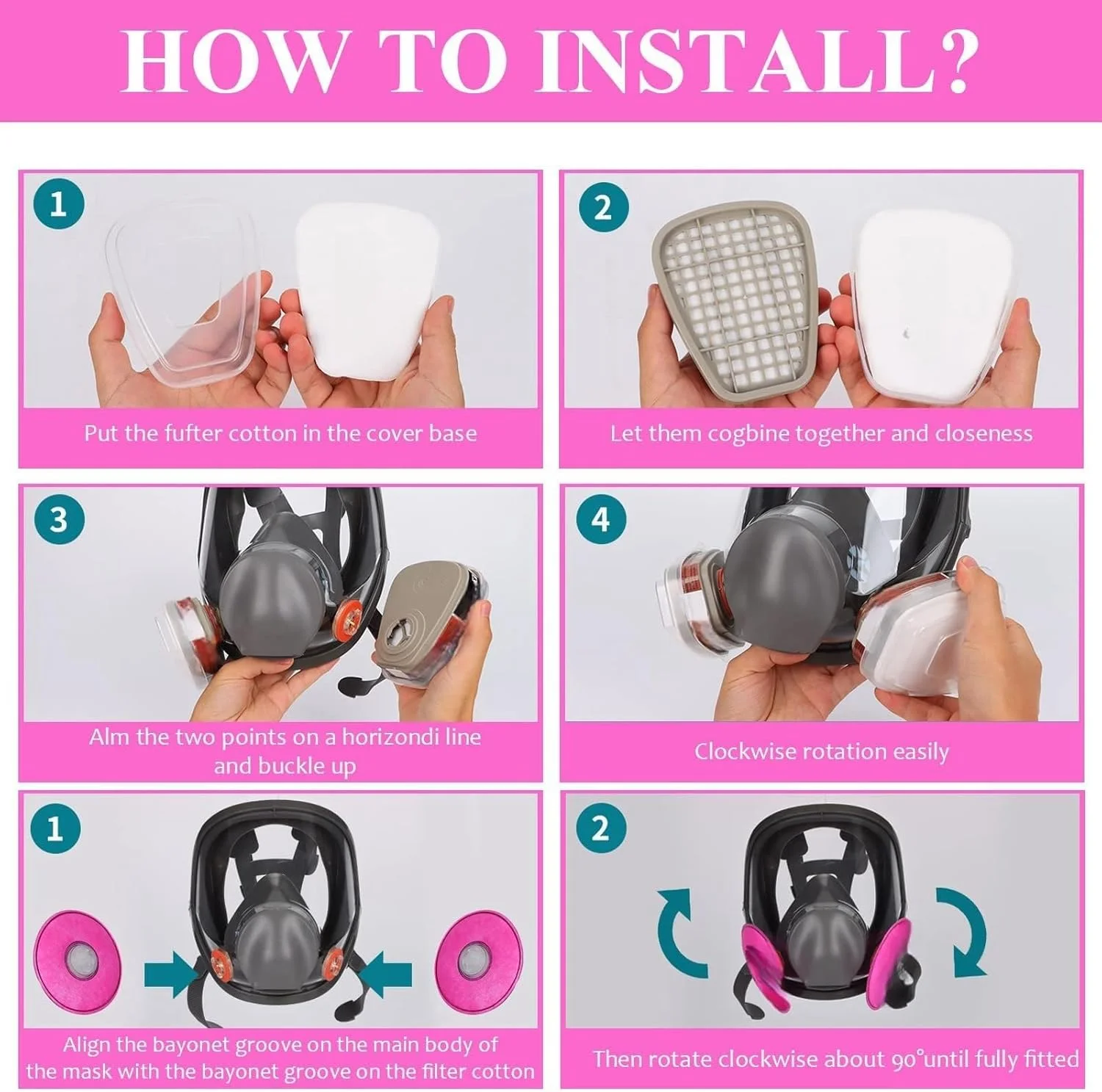 HOW TO INSTALL?

1

Put the fufter cotton in the cover base

2

Let them cogbine together and closeness

3

Alm the two points on a horizondi line and buckle up

4

Clockwise rotation easily

1

Align the bayonet groove on the main body of the mask with the bayonet groove on the filter cotton

2

Then rotate clockwise about 90°until fully fitted