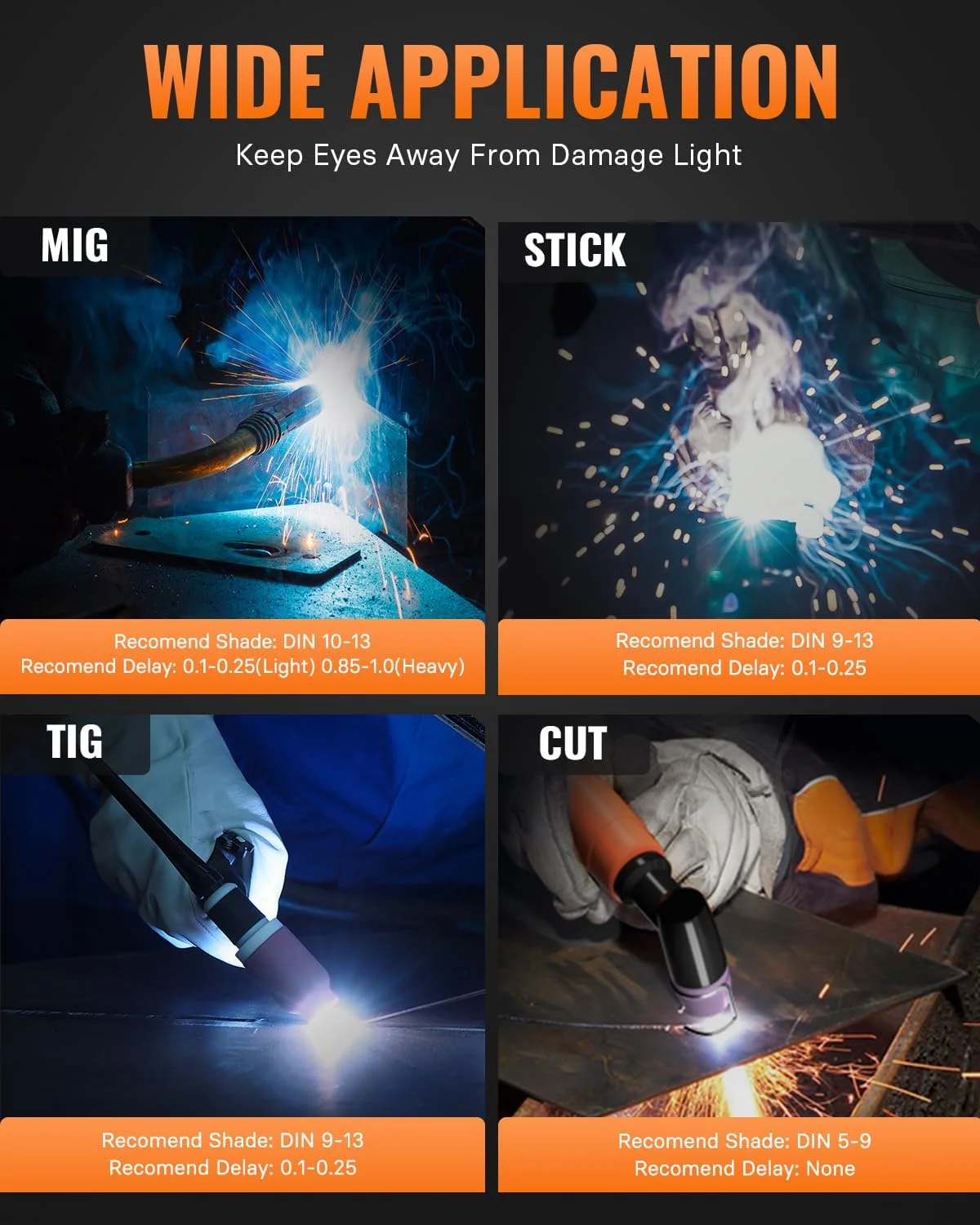 WIDE APPLICATION

Keep Eyes Away From Damage Light

MIG

Recomend Shade: DIN 10-13
Recomend Delay: 0.1-0.25(Light) 0.85-1.0(Heavy)

STICK

Recomend Shade: DIN 9-13
Recomend Delay: 0.1-0.25

TIG

Recomend Shade: DIN 9-13
Recomend Delay: 0.1-0.25

CUT

Recomend Shade: DIN 5-9
Recomend Delay: None