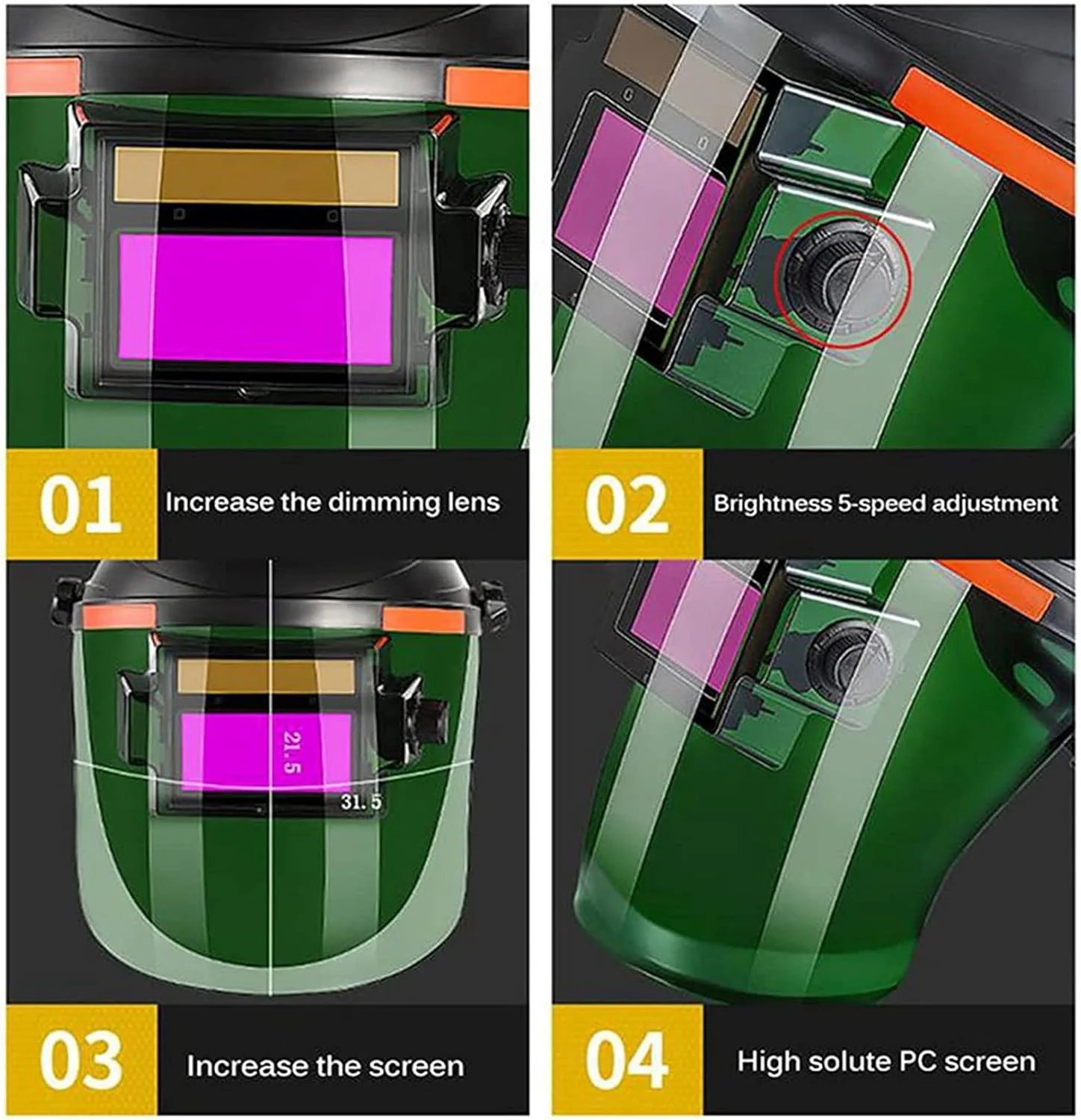 01 Increase the dimming lens

02 Brightness 5-speed adjustment

21.5

31.5

03 Increase the screen

04 High solute PC screen