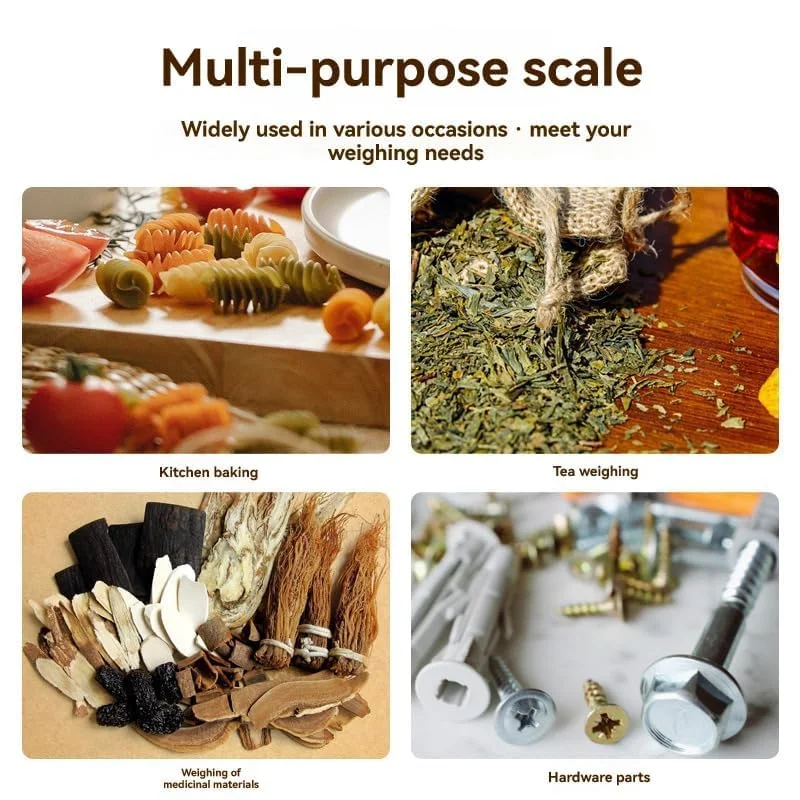 Multi-purpose scale

Widely used in various occasions · meet your weighing needs

Kitchen baking

Tea weighing

Weighing of medicinal materials

Hardware parts