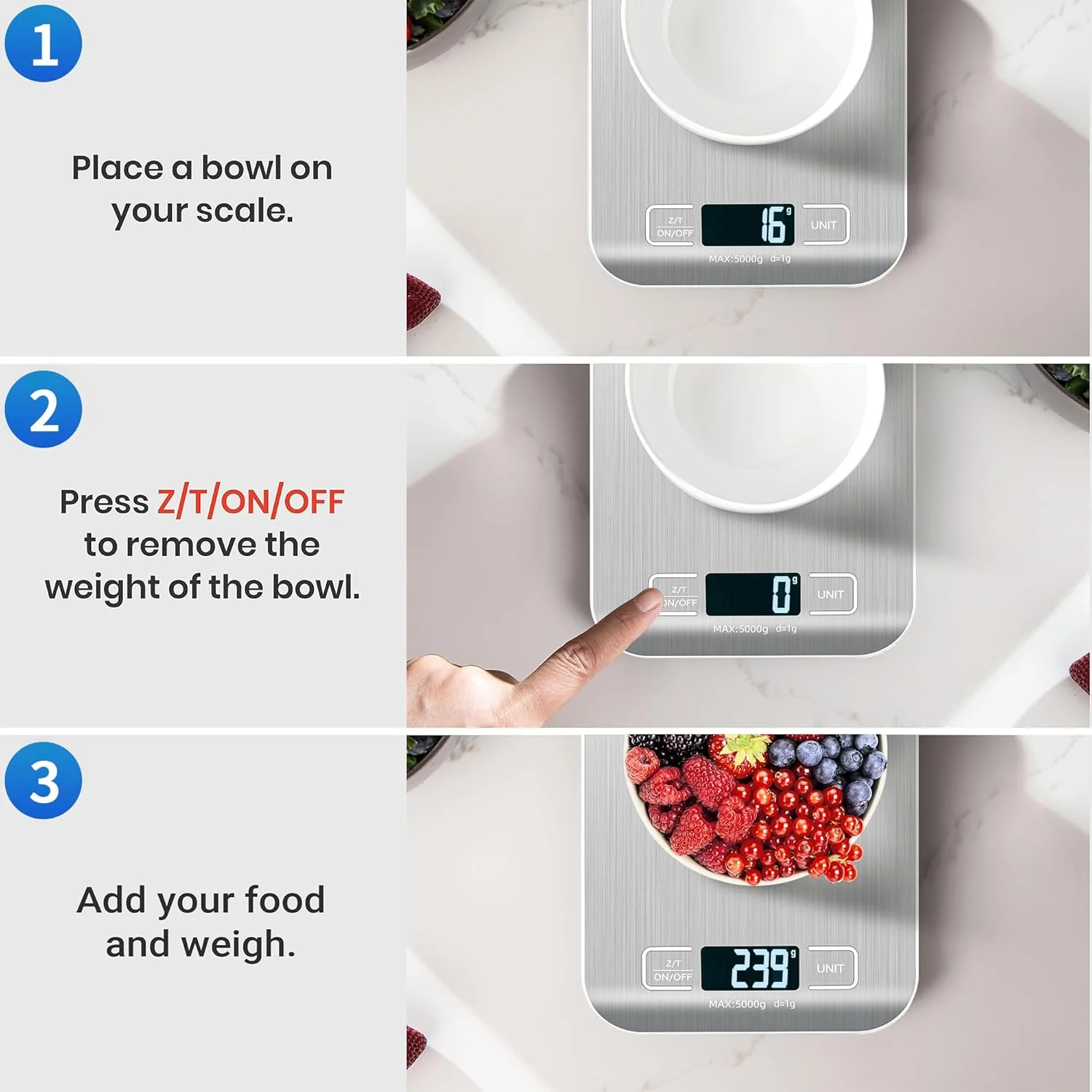 1

Place a bowl on your scale.

Z/T
ON/OFF
16 g
UNIT
MAX:5000g d=1g

2

Press Z/T/ON/OFF to remove the weight of the bowl.

Z/T
ON/OFF
0 g
UNIT
MAX:5000g d=1g

3

Add your food and weigh.

Z/T
ON/OFF
239 g
UNIT
MAX:5000g d=1g