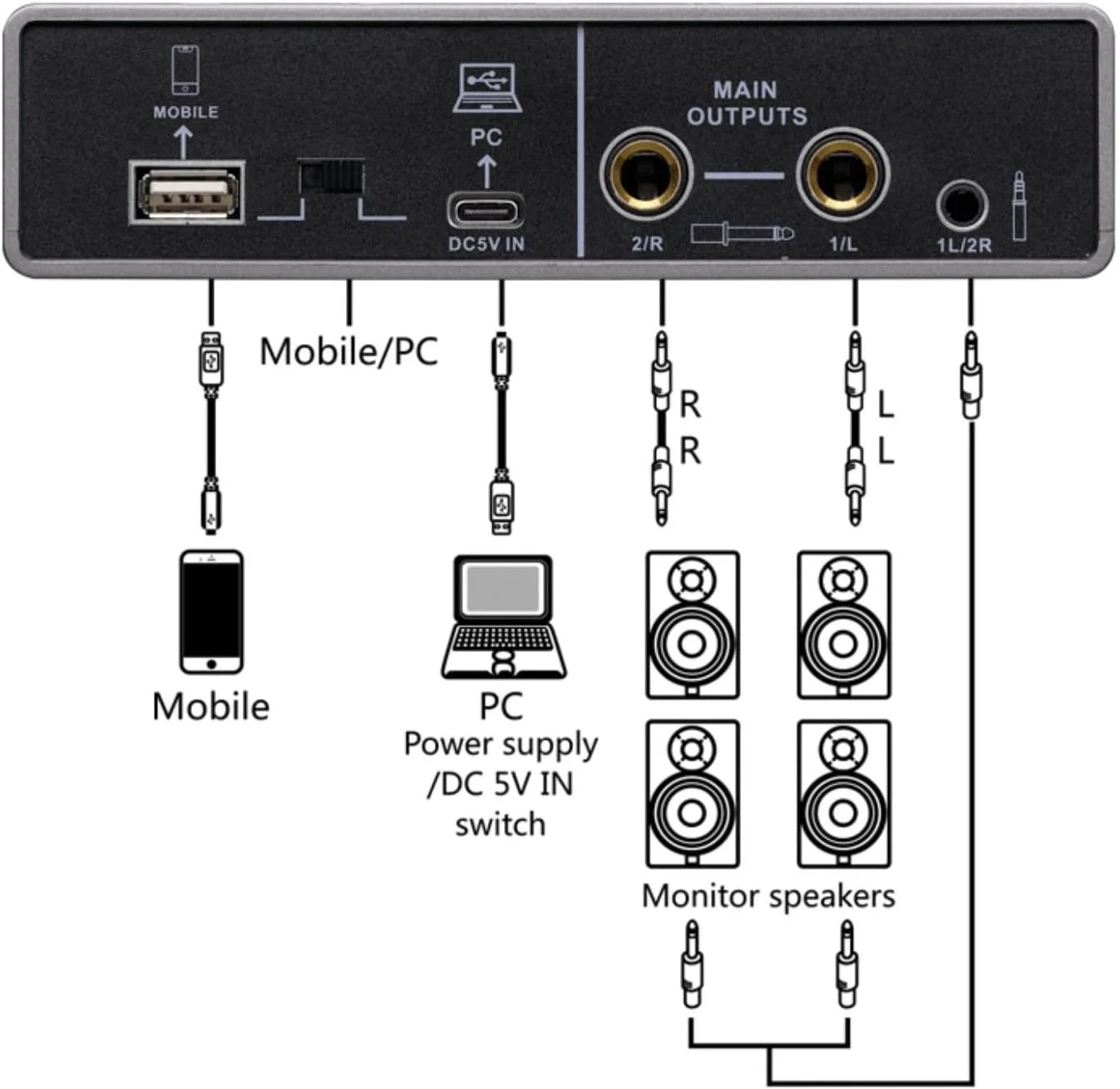 MOBILE

PC

DC5V IN

MAIN OUTPUTS

2/R

1/L

1L/2R

Mobile/PC

R

R

L

L

Mobile

PC
Power supply
/DC 5V IN
switch

Monitor speakers